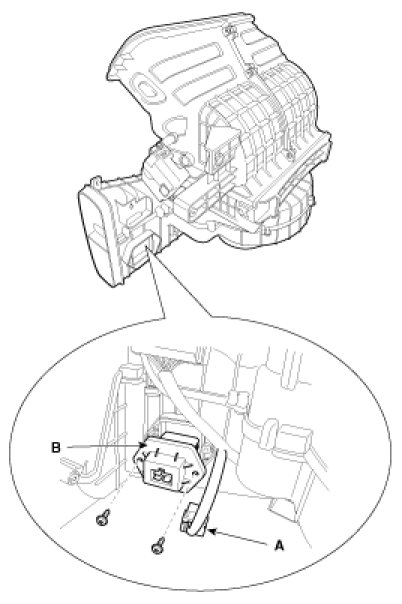 B

A