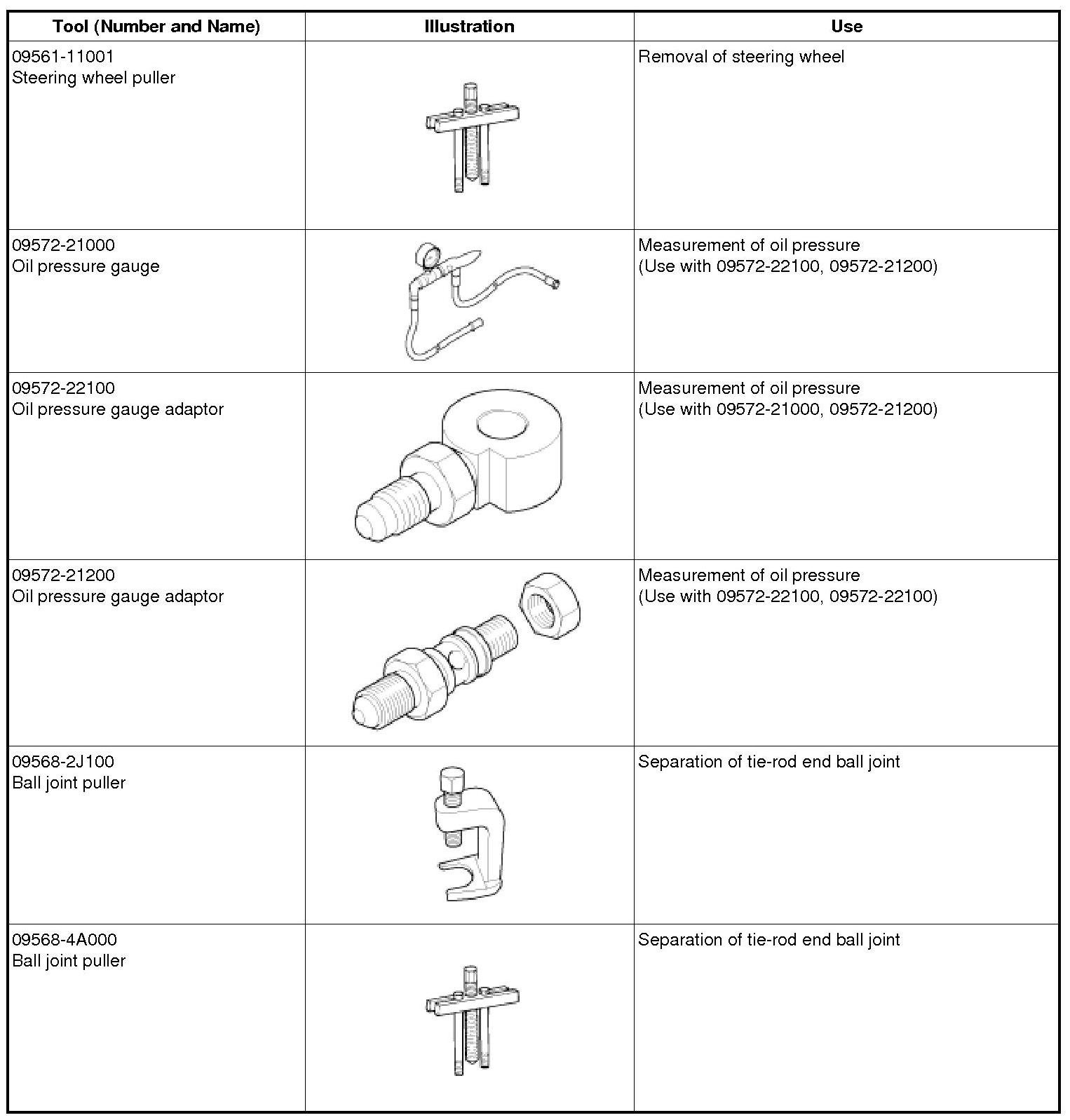 | Tool (Number and Name) | Illustration | Use |
|---|---|---|
| 09561-11001 Steering wheel puller | | Removal of steering wheel |
| 09572-21000 Oil pressure gauge | | Measurement of oil pressure (Use with 09572-22100, 09572-21200) |
| 09572-22100 Oil pressure gauge adaptor | | Measurement of oil pressure (Use with 09572-21000, 09572-21200) |
| 09572-21200 Oil pressure gauge adaptor | | Measurement of oil pressure (Use with 09572-22100, 09572-22100) |
| 09568-2J100 Ball joint puller | | Separation of tie-rod end ball joint |
| 09568-4A000 Ball joint puller | | Separation of tie-rod end ball joint |