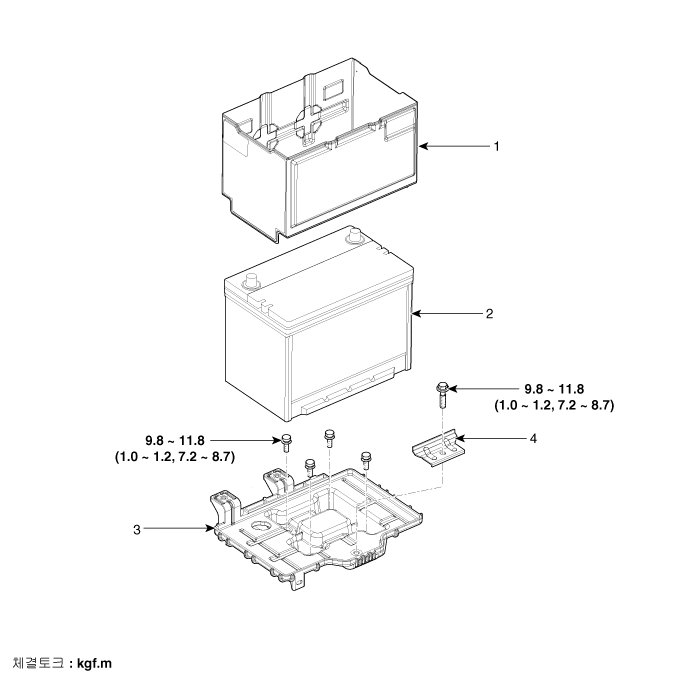 1

2

9.8 ~ 11.8
(1.0 ~ 1.2, 7.2 ~ 8.7)

9.8 ~ 11.8
(1.0 ~ 1.2, 7.2 ~ 8.7)

4

3

체결토크 : kgf.m