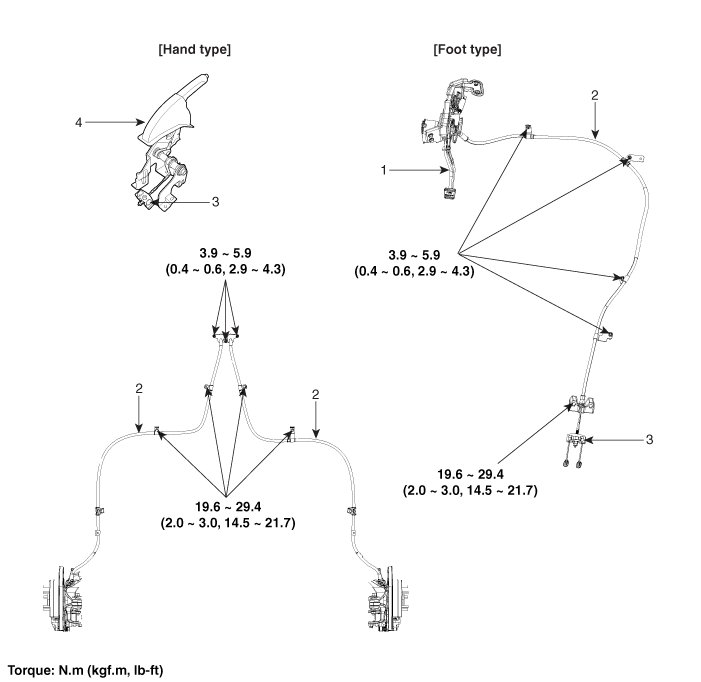 [Hand type]

4

3

3.9 ~ 5.9
(0.4 ~ 0.6, 2.9 ~ 4.3)

2

2

19.6 ~ 29.4
(2.0 ~ 3.0, 14.5 ~ 21.7)

[Foot type]

2

1

3.9 ~ 5.9
(0.4 ~ 0.6, 2.9 ~ 4.3)

3

19.6 ~ 29.4
(2.0 ~ 3.0, 14.5 ~ 21.7)

Torque: N.m (kgf.m, lb-ft)