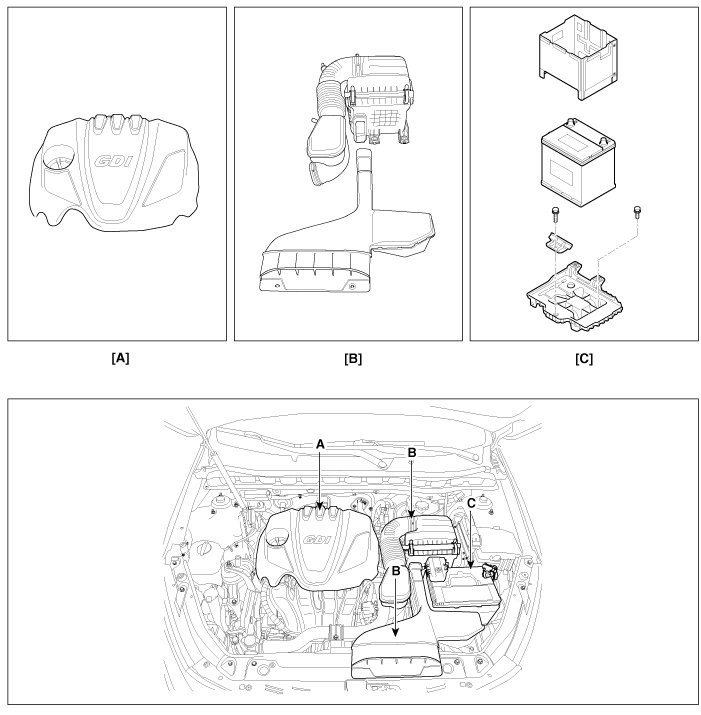 GDI

[A]

[B]

[C]

A

B

C

GDI

B