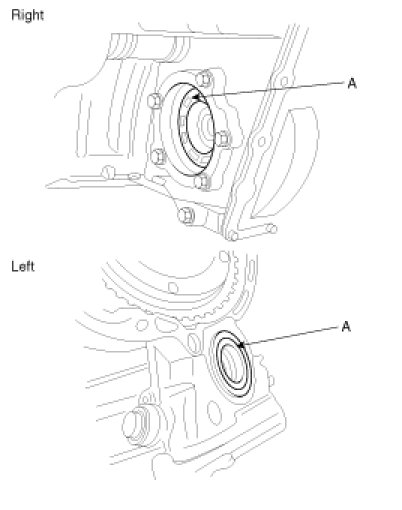 Right

A

Left

A