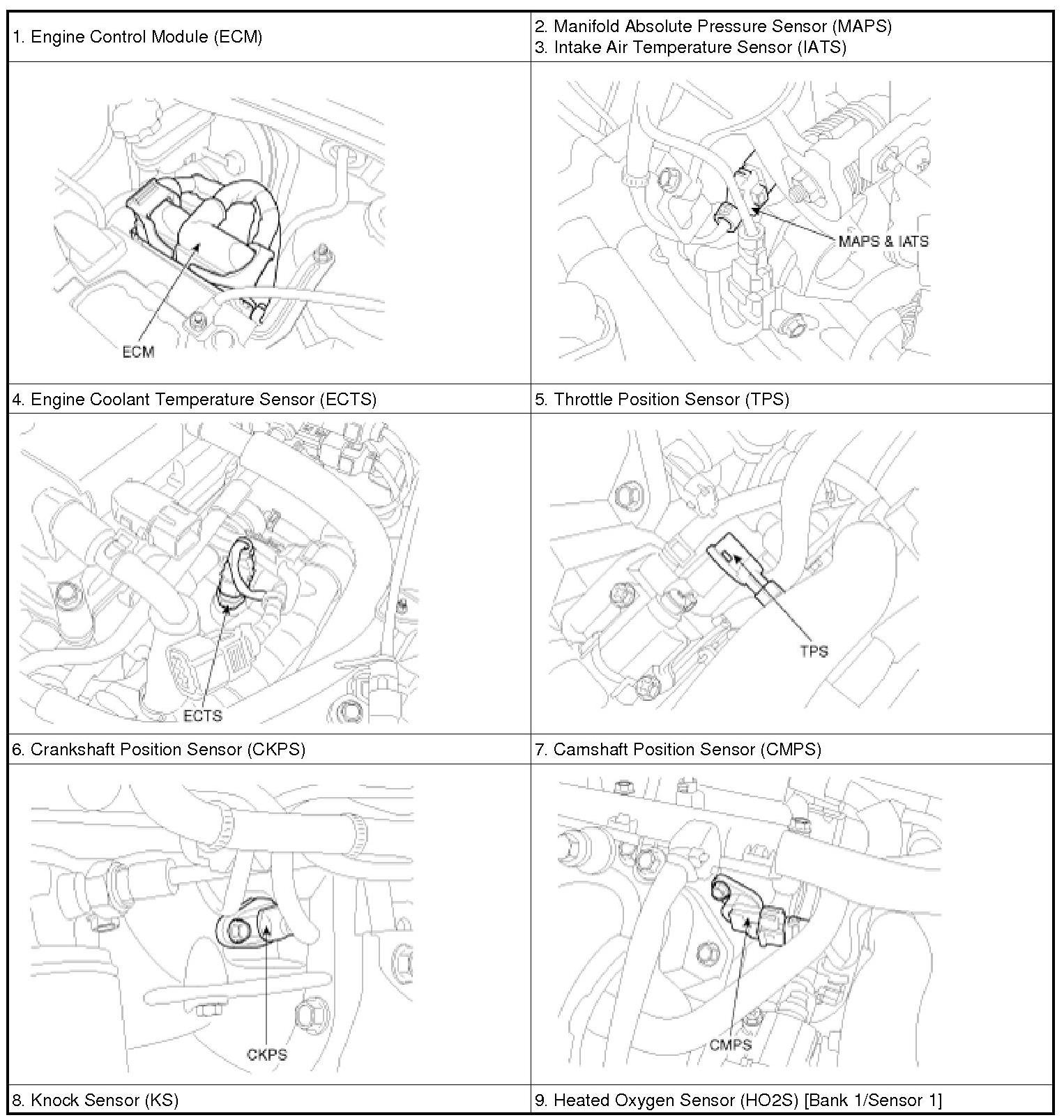 | 1. Engine Control Module (ECM) | 2. Manifold Absolute Pressure Sensor (MAPS) 3. Intake Air Temperature Sensor (IATS) |
|---|---|
| ECM | MAPS & IATS |
| 4. Engine Coolant Temperature Sensor (ECTS) | 5. Throttle Position Sensor (TPS) |
| ECTS | TPS |
| 6. Crankshaft Position Sensor (CKPS) | 7. Camshaft Position Sensor (CMPS) |
| CKPS | CMPS |
| 8. Knock Sensor (KS) | 9. Heated Oxygen Sensor (HO2S) [Bank 1/Sensor 1] |