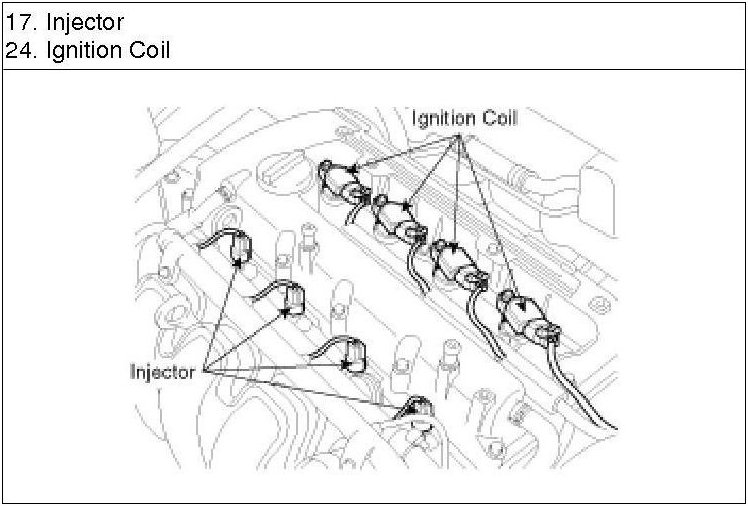 17. Injector
24. Ignition Coil

Ignition Coil

Injector