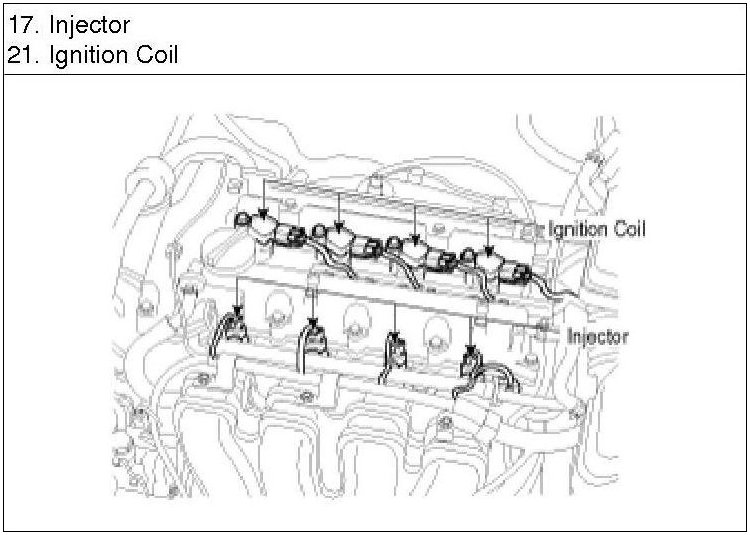 17. Injector
21. Ignition Coil

Ignition Coil

Injector