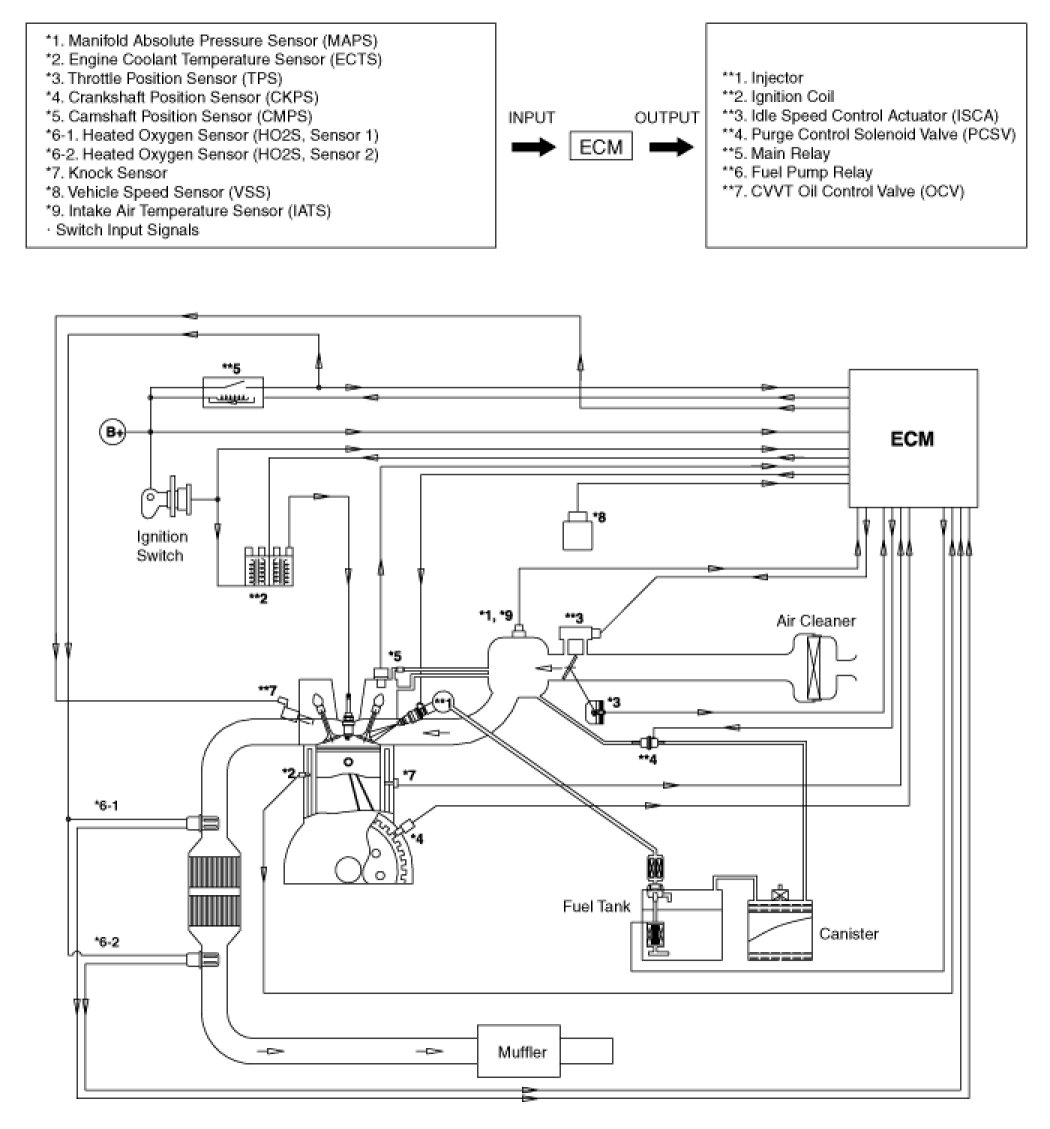 *1. Manifold Absolute Pressure Sensor (MAPS)
*2. Engine Coolant Temperature Sensor (ECTS)
*3. Throttle Position Sensor (TPS)
*4. Crankshaft Position Sensor (CKPS)
*5. Camshaft Position Sensor (CMPS)
*6-1. Heated Oxygen Sensor (HO2S, Sensor 1)
*6-2. Heated Oxygen Sensor (HO2S, Sensor 2)
*7. Knock Sensor
*8. Vehicle Speed Sensor (VSS)
*9. Intake Air Temperature Sensor (IATS)
· Switch Input Signals

INPUT

ECM

OUTPUT

**1. Injector
**2. Ignition Coil
**3. Idle Speed Control Actuator (ISCA)
**4. Purge Control Solenoid Valve (PCSV)
**5. Main Relay
**6. Fuel Pump Relay
**7. CVVT Oil Control Valve (OCV)

**5

B+

ECM

Ignition Switch

**2

*8

*1, *9

**3

Air Cleaner

*5

**7

**1

*3

**4

*2

*7

*6-1

*4

Fuel Tank

Canister

*6-2

Muffler