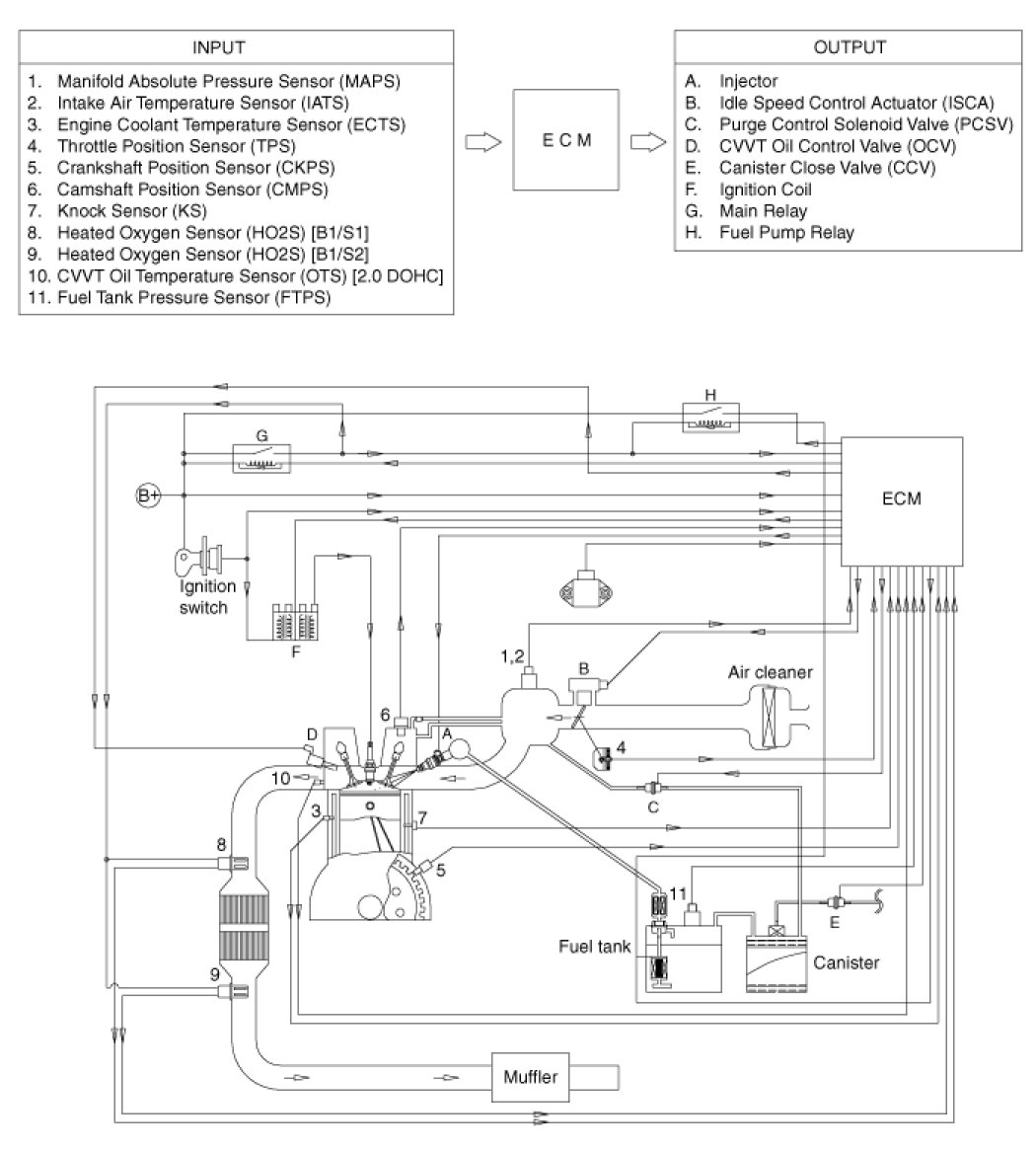 INPUT

1. Manifold Absolute Pressure Sensor (MAPS)
2. Intake Air Temperature Sensor (IATS)
3. Engine Coolant Temperature Sensor (ECTS)
4. Throttle Position Sensor (TPS)
5. Crankshaft Position Sensor (CKPS)
6. Camshaft Position Sensor (CMPS)
7. Knock Sensor (KS)
8. Heated Oxygen Sensor (HO2S) [B1/S1]
9. Heated Oxygen Sensor (HO2S) [B1/S2]
10. CVVT Oil Temperature Sensor (OTS) [2.0 DOHC]
11. Fuel Tank Pressure Sensor (FTPS)

E C M

OUTPUT

A. Injector
B. Idle Speed Control Actuator (ISCA)
C. Purge Control Solenoid Valve (PCSV)
D. CVVT Oil Control Valve (OCV)
E. Canister Close Valve (CCV)
F. Ignition Coil
G. Main Relay
H. Fuel Pump Relay

H
G
B+
ECM
Ignition switch
F
1,2
B
Air cleaner
6
D
A
4
10
C
3
7
8
5
11
E
Fuel tank
Canister
9
Muffler