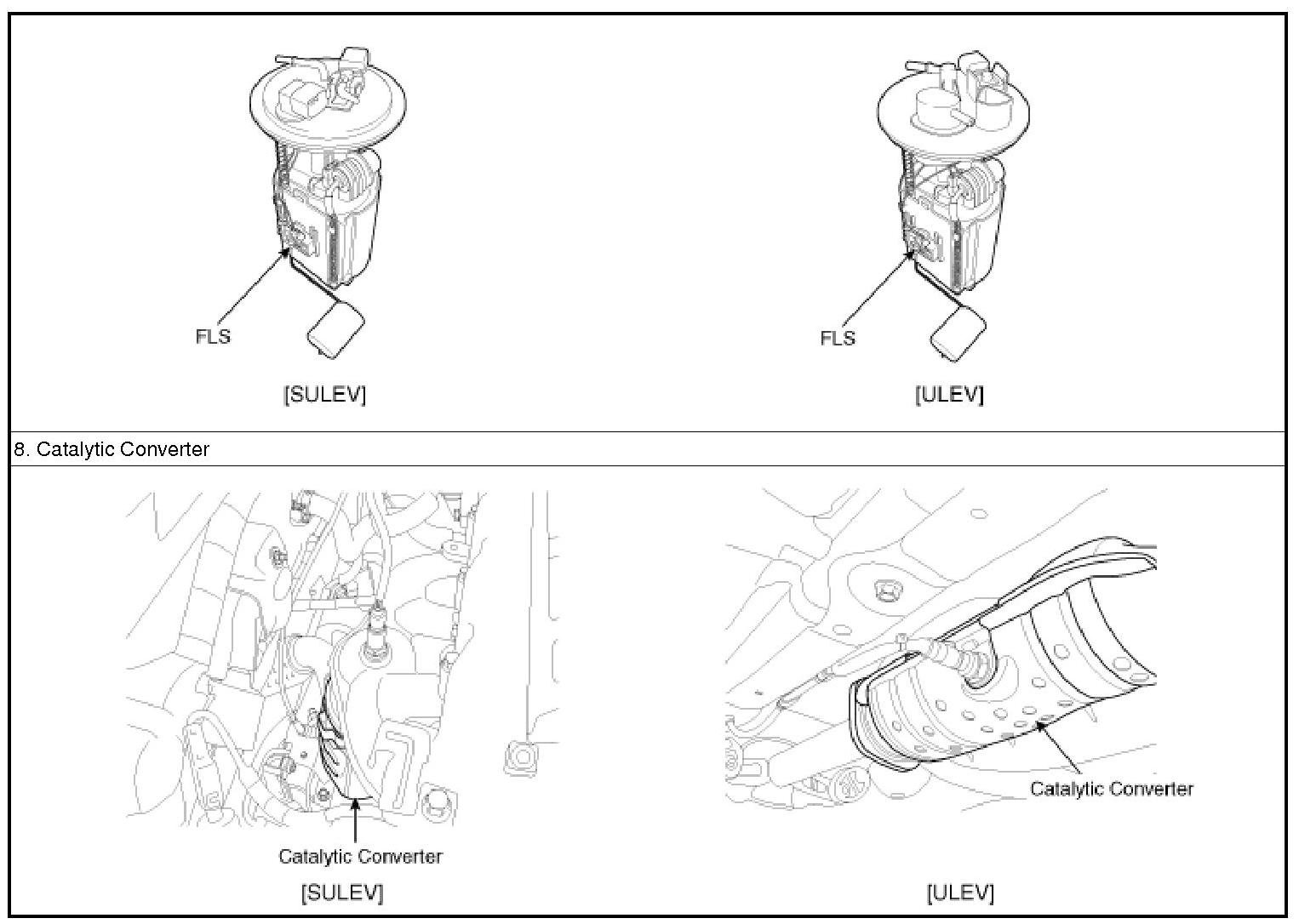 FLS

[SULEV]

FLS

[ULEV]

8. Catalytic Converter

Catalytic Converter

[SULEV]

Catalytic Converter

[ULEV]