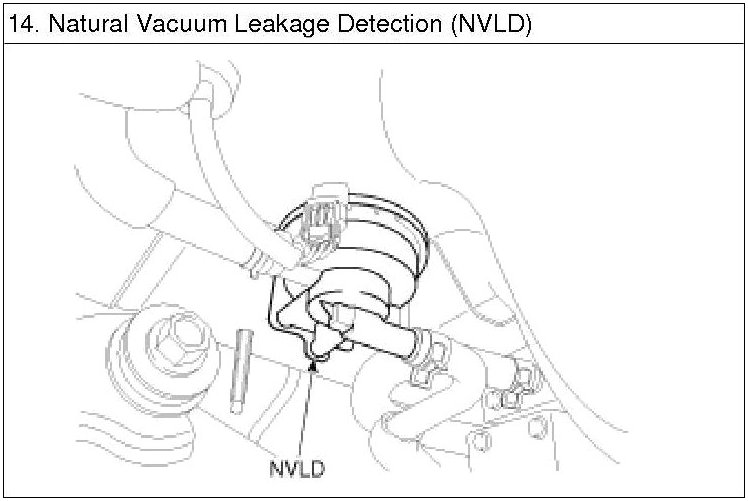 14. Natural Vacuum Leakage Detection (NVLD)

NVLD