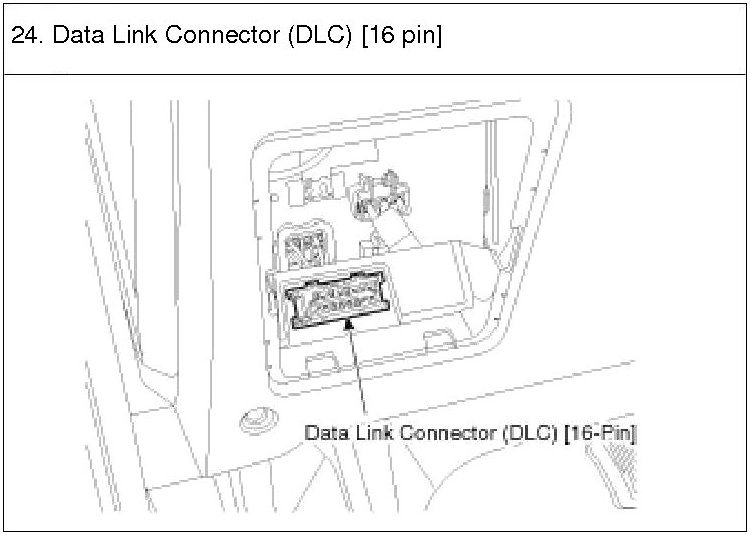 24. Data Link Connector (DLC) [16 pin]

Data Link Connector (DLC) [16-Pin]