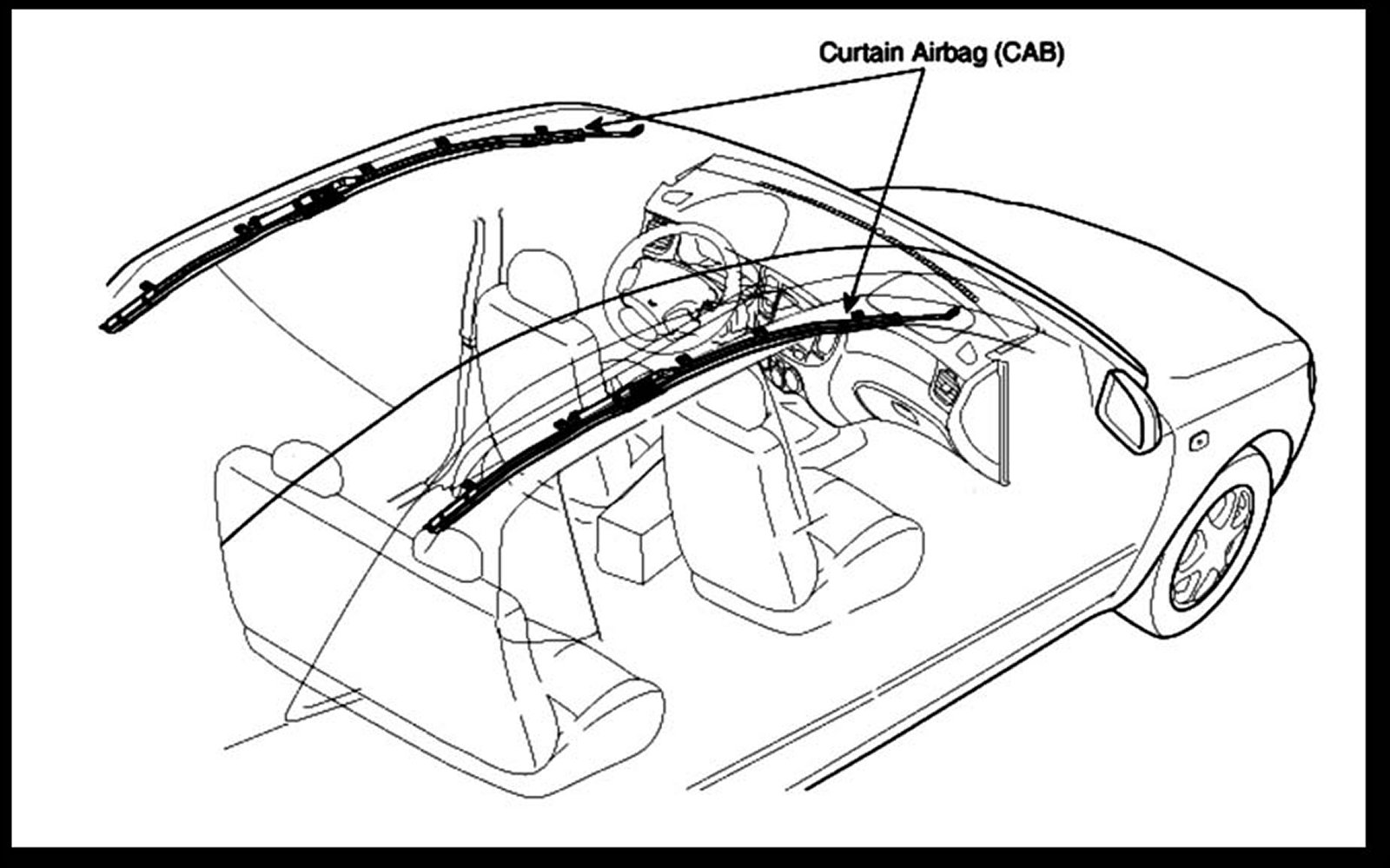 Curtain Airbag (CAB)