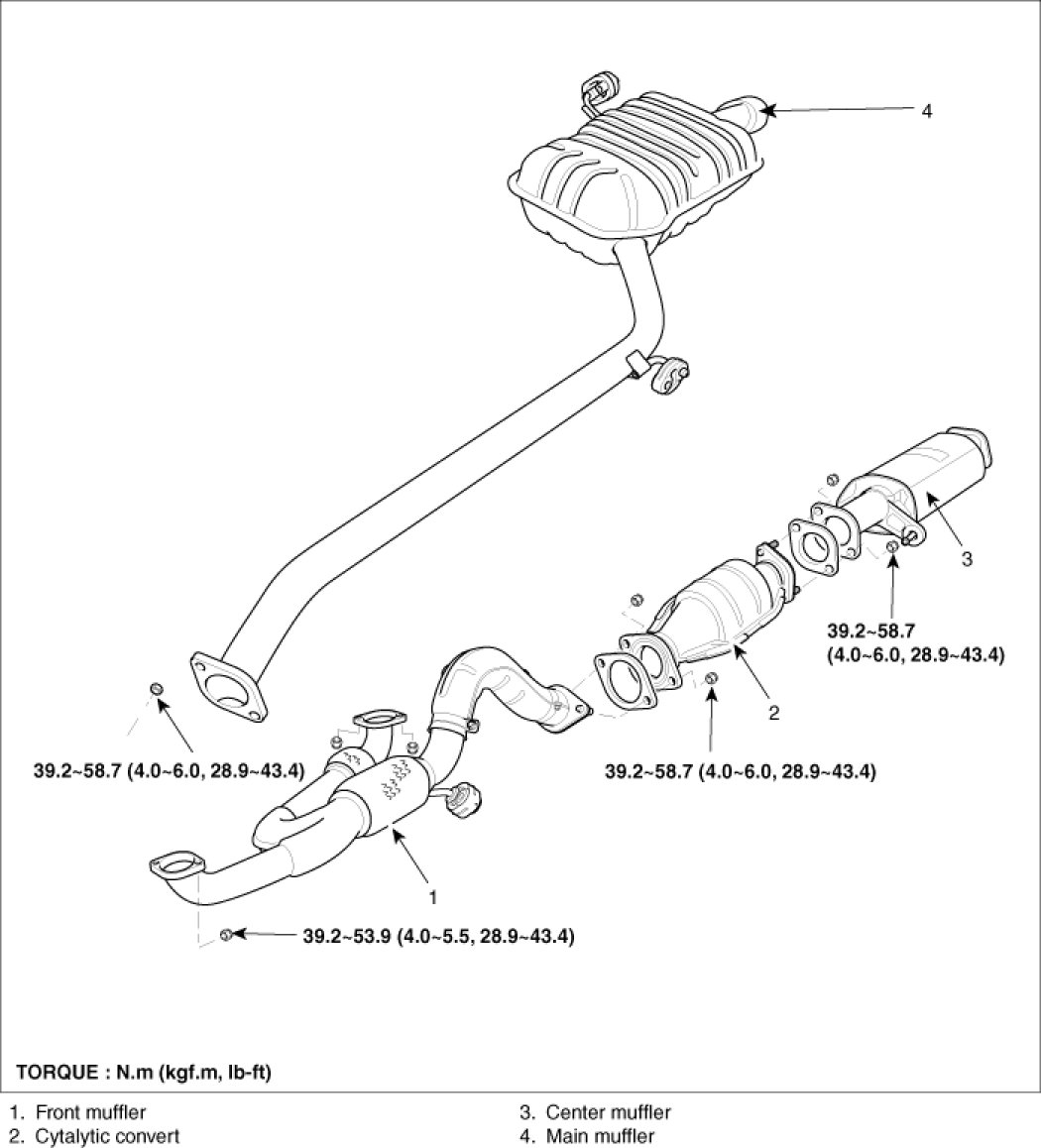 4

3

39.2~58.7
(4.0~6.0, 28.9~43.4)

2

39.2~58.7 (4.0~6.0, 28.9~43.4)

39.2~58.7 (4.0~6.0, 28.9~43.4)

1

39.2~53.9 (4.0~5.5, 28.9~43.4)

TORQUE : N.m (kgf.m, lb-ft)

1. Front muffler
2. Cytalytic convert

3. Center muffler
4. Main muffler