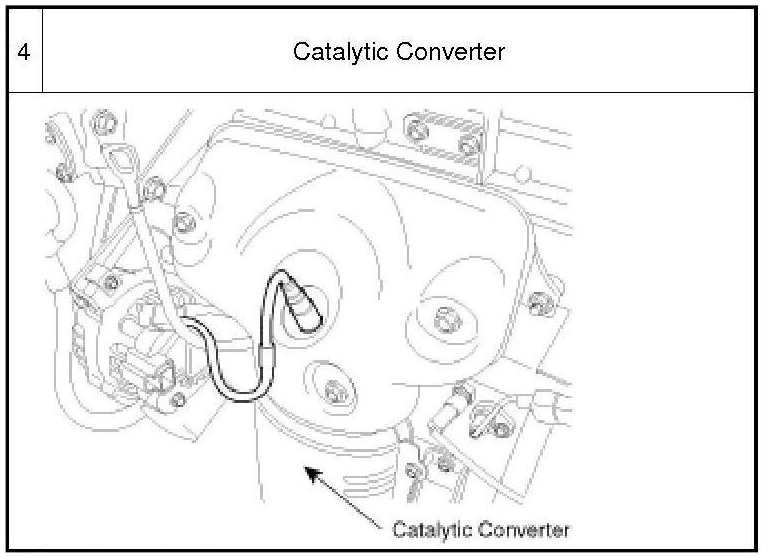 | 4 | Catalytic Converter |
|---|---|

Catalytic Converter