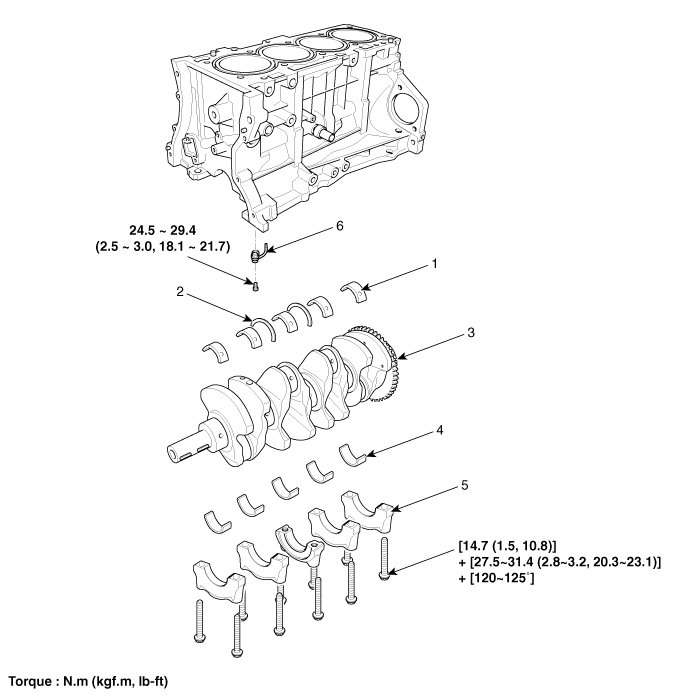 24.5 ~ 29.4
(2.5 ~ 3.0, 18.1 ~ 21.7)

6

1

2

3

4

5

[14.7 (1.5, 10.8)]
+ [27.5~31.4 (2.8~3.2, 20.3~23.1)]
+ [120~125°]

Torque : N.m (kgf.m, lb-ft)