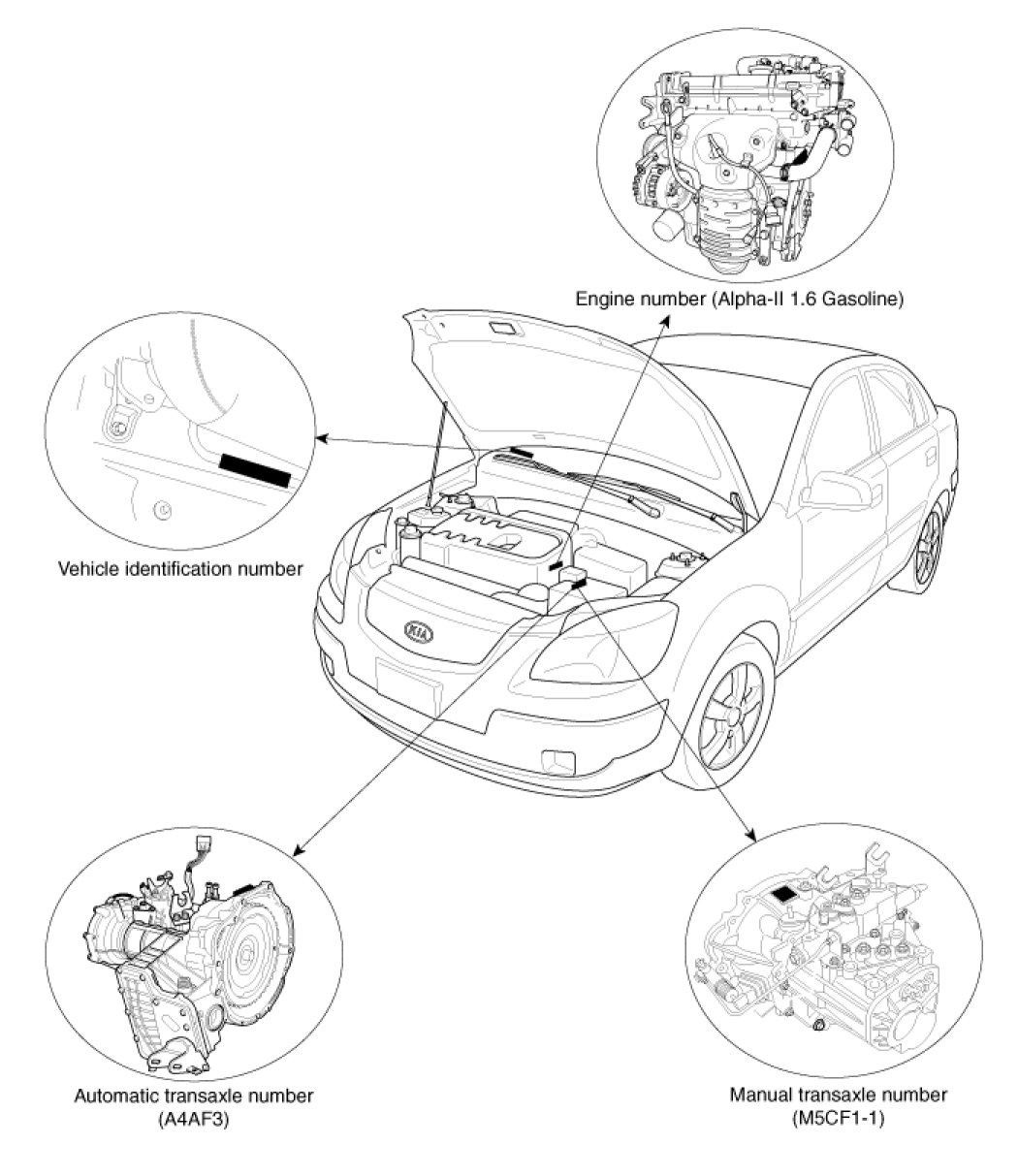 Engine number (Alpha-II 1.6 Gasoline)

Vehicle identification number

KIA

Automatic transaxle number (A4AF3)

Manual transaxle number (M5CF1-1)