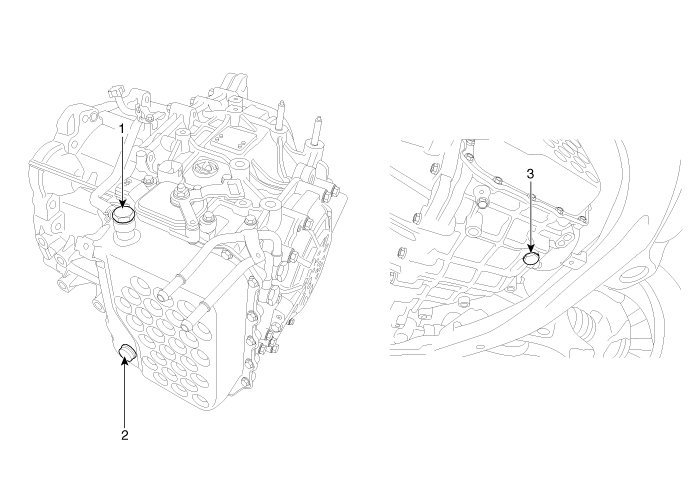 1
2
3