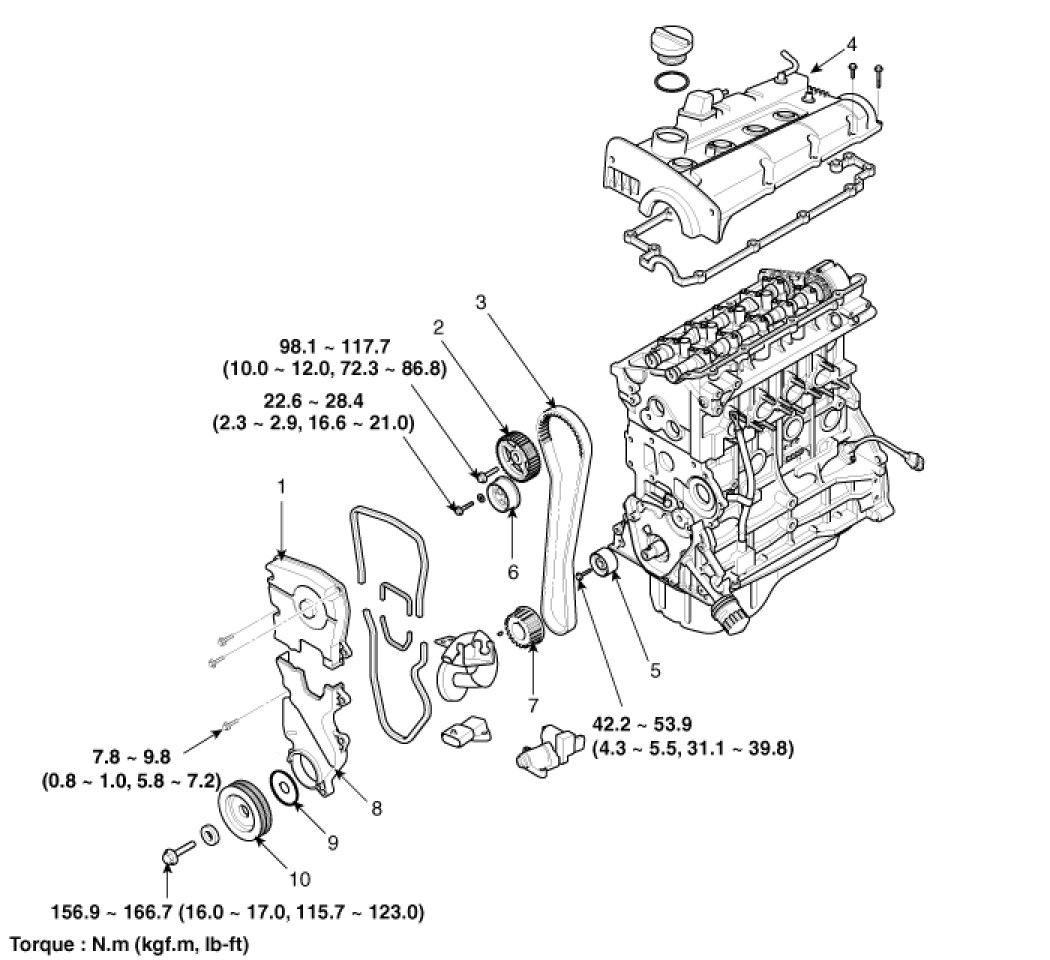 4

3

2

98.1 ~ 117.7
(10.0 ~ 12.0, 72.3 ~ 86.8)

22.6 ~ 28.4
(2.3 ~ 2.9, 16.6 ~ 21.0)

1

6

5

7

42.2 ~ 53.9
(4.3 ~ 5.5, 31.1 ~ 39.8)

7.8 ~ 9.8
(0.8 ~ 1.0, 5.8 ~ 7.2)

8

9

10

156.9 ~ 166.7 (16.0 ~ 17.0, 115.7 ~ 123.0)

Torque : N.m (kgf.m, lb-ft)