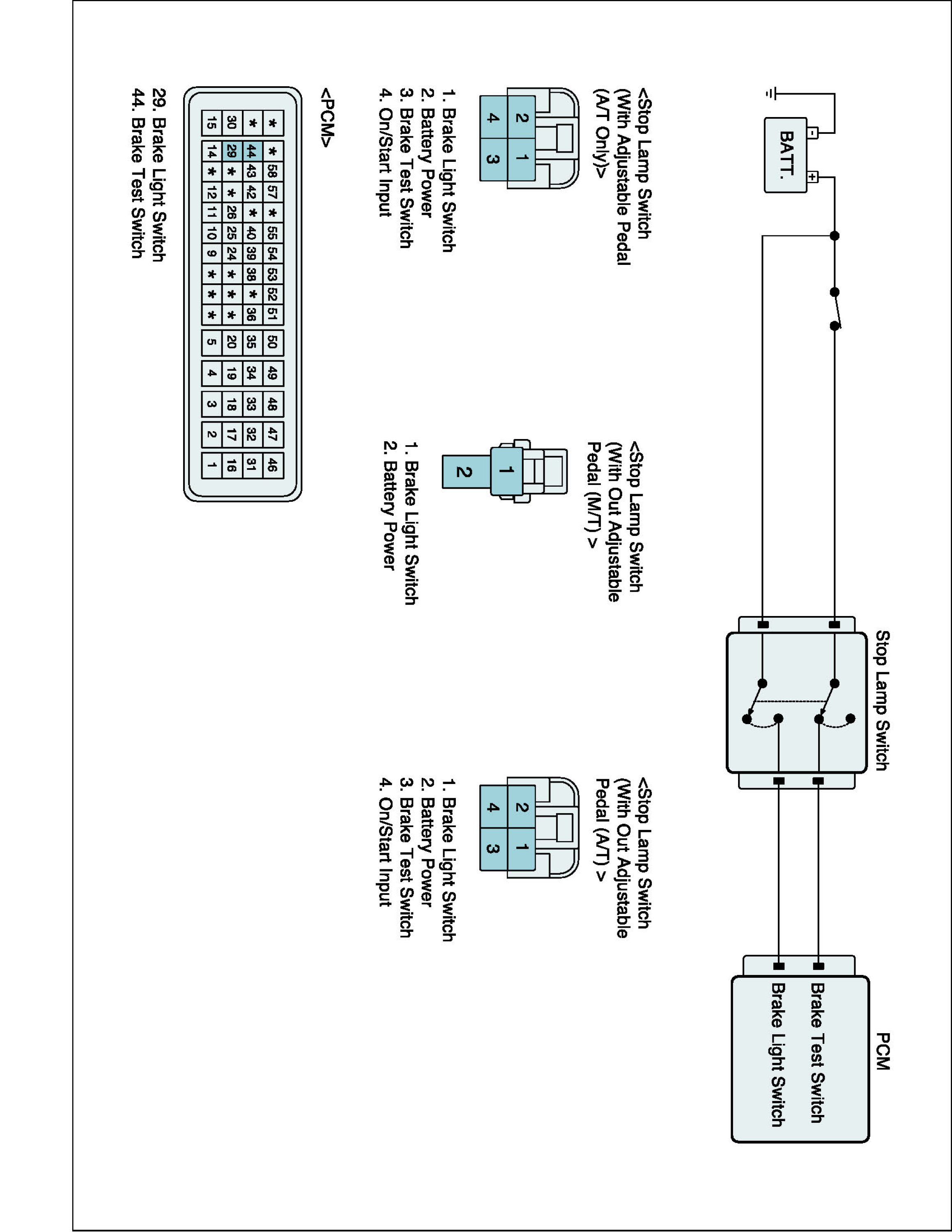 BATT.

Stop Lamp Switch

PCM
Brake Test Switch
Brake Light Switch

<Stop Lamp Switch (With Adjustable Pedal (A/T Only)>

2 1
4 3

1. Brake Light Switch
2. Battery Power
3. Brake Test Switch
4. On/Start Input

<Stop Lamp Switch (With Out Adjustable Pedal (M/T) >

1
2

1. Brake Light Switch
2. Battery Power

<Stop Lamp Switch (With Out Adjustable Pedal (A/T) >

2 1
4 3

1. Brake Light Switch
2. Battery Power
3. Brake Test Switch
4. On/Start Input

<PCM>

| * | * | 58 | 57 | * | 55 | 54 | 53 | 52 | 51 | 50 | 49 | 48 | 47 | 46 |
|---|---|---|---|---|---|---|---|---|---|---|---|---|---|---|
| * | 44 | 43 | 42 | * | 40 | 39 | 38 | * | 36 | 35 | 34 | 33 | 32 | 31 |
| 30 | 29 | * | * | 26 | 25 | 24 | * | * | * | 20 | 19 | 18 | 17 | 16 |
| 15 | 14 | * | 12 | 11 | 10 | 9 | * | * | * | 5 | 4 | 3 | 2 | 1 |

29. Brake Light Switch
44. Brake Test Switch