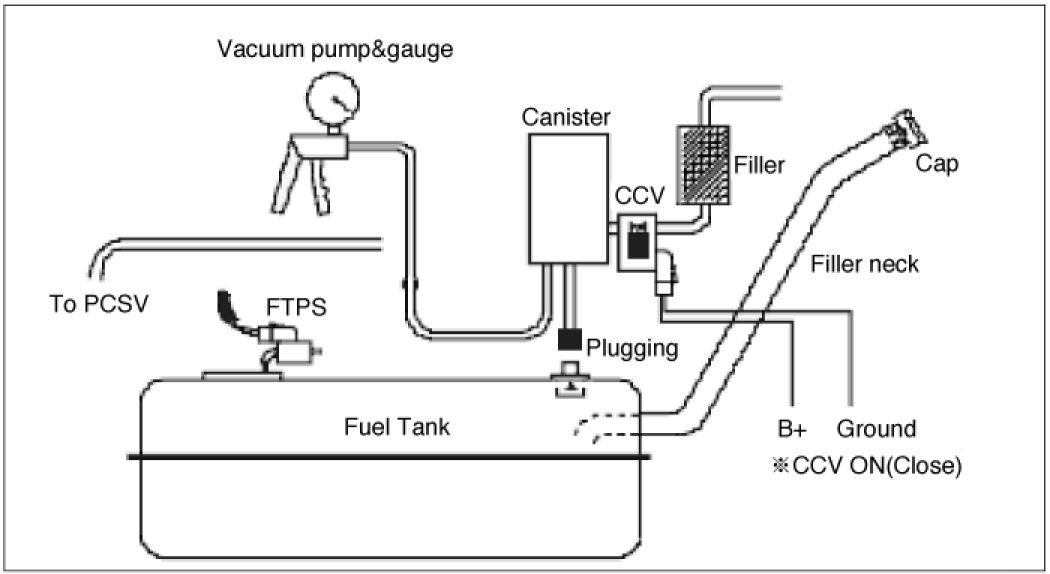 Vacuum pump&gauge

Canister

Filler

Cap

CCV

Filler neck

To PCSV

FTPS

Plugging

Fuel Tank

B+

Ground

※CCV ON(Close)