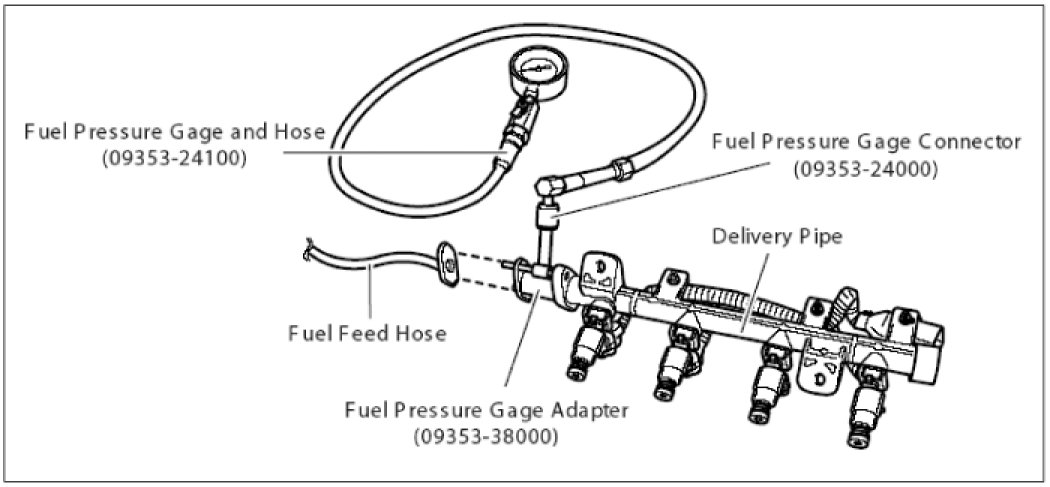 Fuel Pressure Gage and Hose
(09353-24100)

Fuel Pressure Gage Connector
(09353-24000)

Delivery Pipe

Fuel Feed Hose

Fuel Pressure Gage Adapter
(09353-38000)