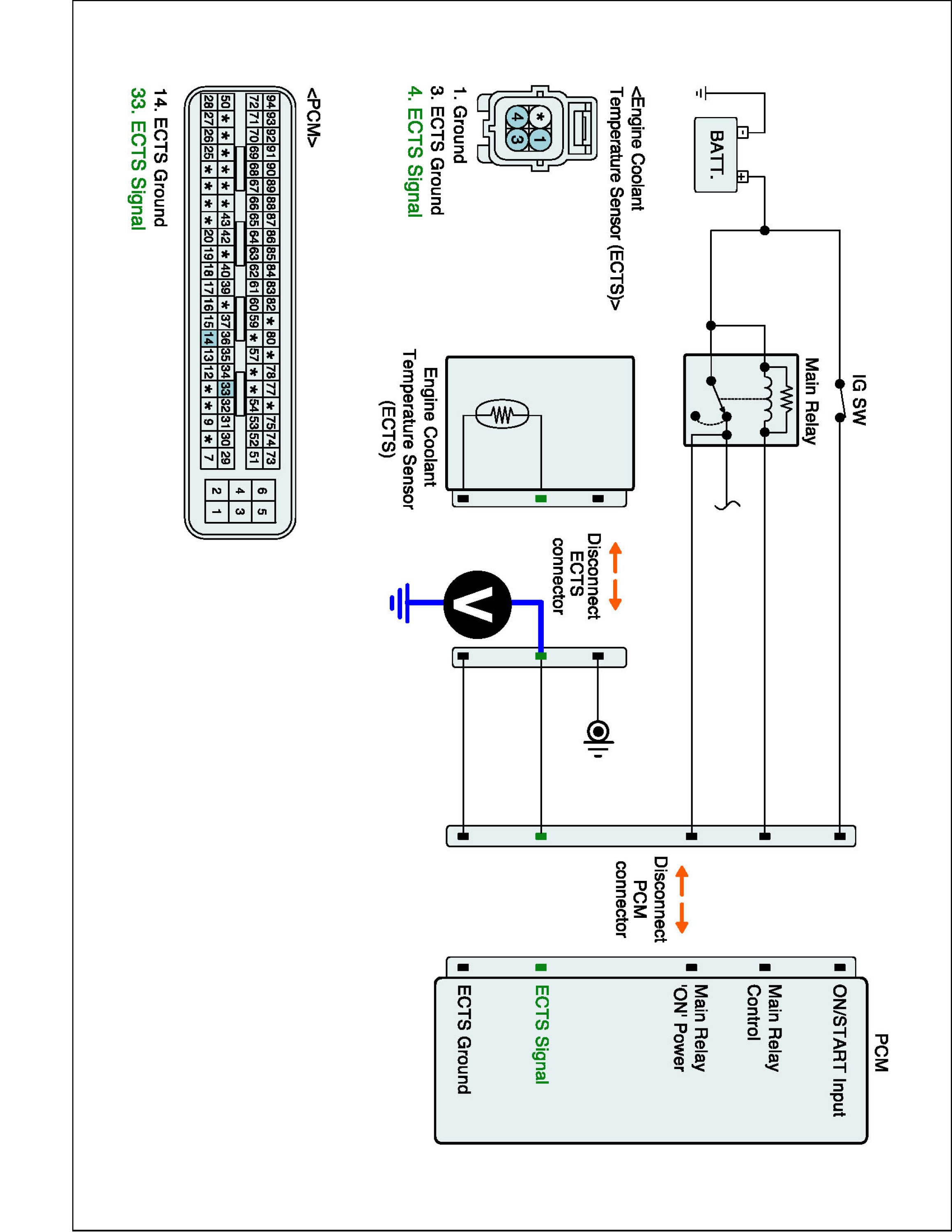 BATT.

IG SW

Main Relay

Engine Coolant Temperature Sensor (ECTS)

Disconnect ECTS connector

V

Disconnect PCM connector

PCM

ON/START Input

Main Relay Control

Main Relay 'ON' Power

ECTS Signal

ECTS Ground

<Engine Coolant Temperature Sensor (ECTS)>

* 1
4 3

1. Ground
3. ECTS Ground
4. ECTS Signal

<PCM>

94 93 92 91 90 89 88 87 86 85 84 83 82 * 80 * 78 77 * 75 74 73
72 71 70 69 68 67 66 65 64 63 62 61 60 59 * 57 * * 54 53 52 51
50 * * * * * * 43 42 * 40 39 * 37 36 35 34 33 32 31 30 29
28 27 26 25 * * * * 20 19 18 17 16 15 14 13 12 * * 9 * 7

6 5
4 3
2 1

14. ECTS Ground
33. ECTS Signal