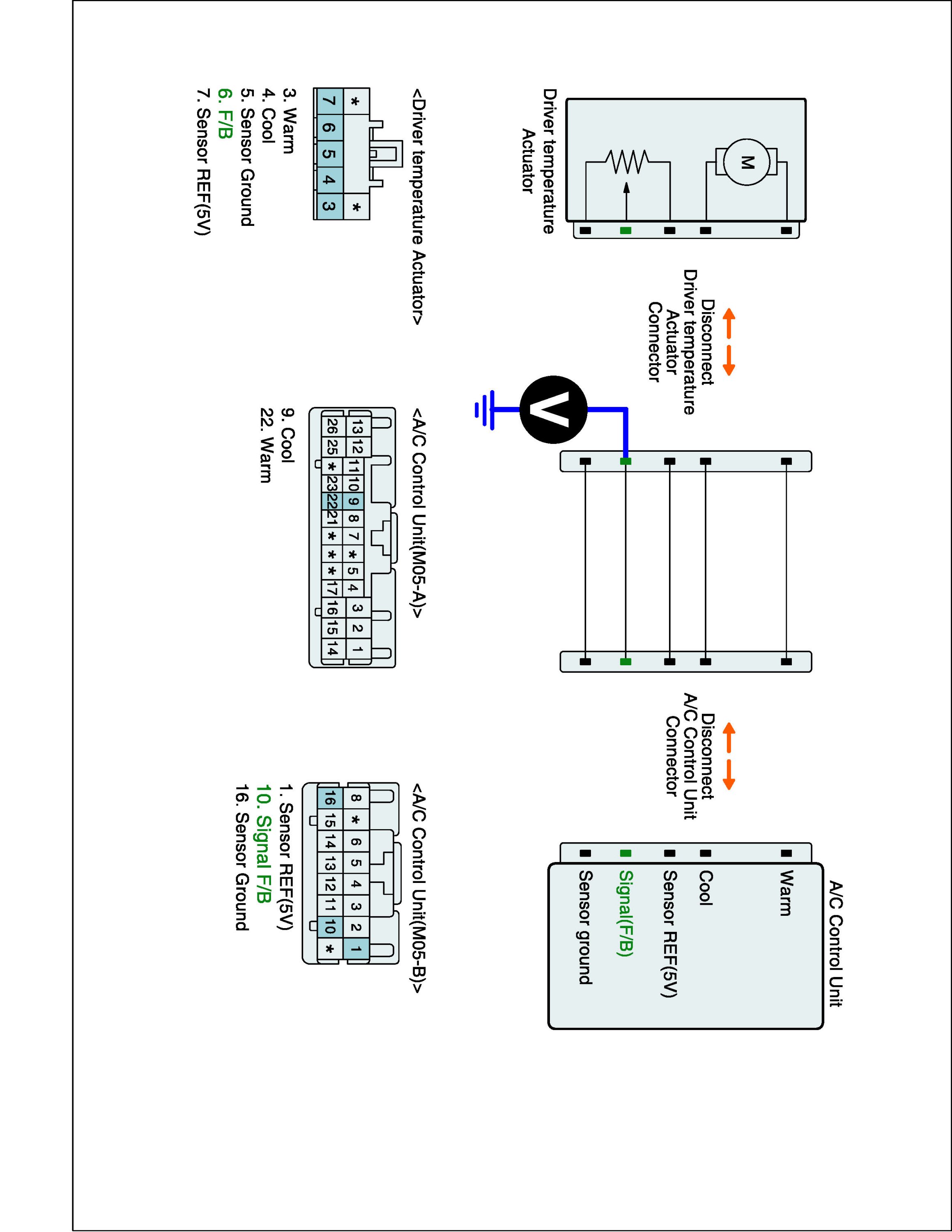 Driver temperature Actuator

M

Disconnect Driver temperature Actuator Connector

V

Disconnect A/C Control Unit Connector

A/C Control Unit

Warm

Cool

Sensor REF(5V)

Signal(F/B)

Sensor ground

<Driver temperature Actuator>

| * | | | | * |
|---|---|---|---|---|
| 7 | 6 | 5 | 4 | 3 |

3. Warm
4. Cool
5. Sensor Ground
6. F/B
7. Sensor REF(5V)

<A/C Control Unit(M05-A)>

| 13 | 12 | 11 | 10 | 9 | 8 | 7 | * | 5 | 4 | 3 | 2 | 1 |
|---|---|---|---|---|---|---|---|---|---|---|---|---|
| 26 | 25 | * | 23 | 22 | 21 | * | * | * | 17 | 16 | 15 | 14 |

9. Cool
22. Warm

<A/C Control Unit(M05-B)>

| 8 | * | 6 | 5 | 4 | 3 | 2 | 1 |
|---|---|---|---|---|---|---|---|
| 16 | 15 | 14 | 13 | 12 | 11 | 10 | * |

1. Sensor REF(5V)
10. Signal F/B
16. Sensor Ground