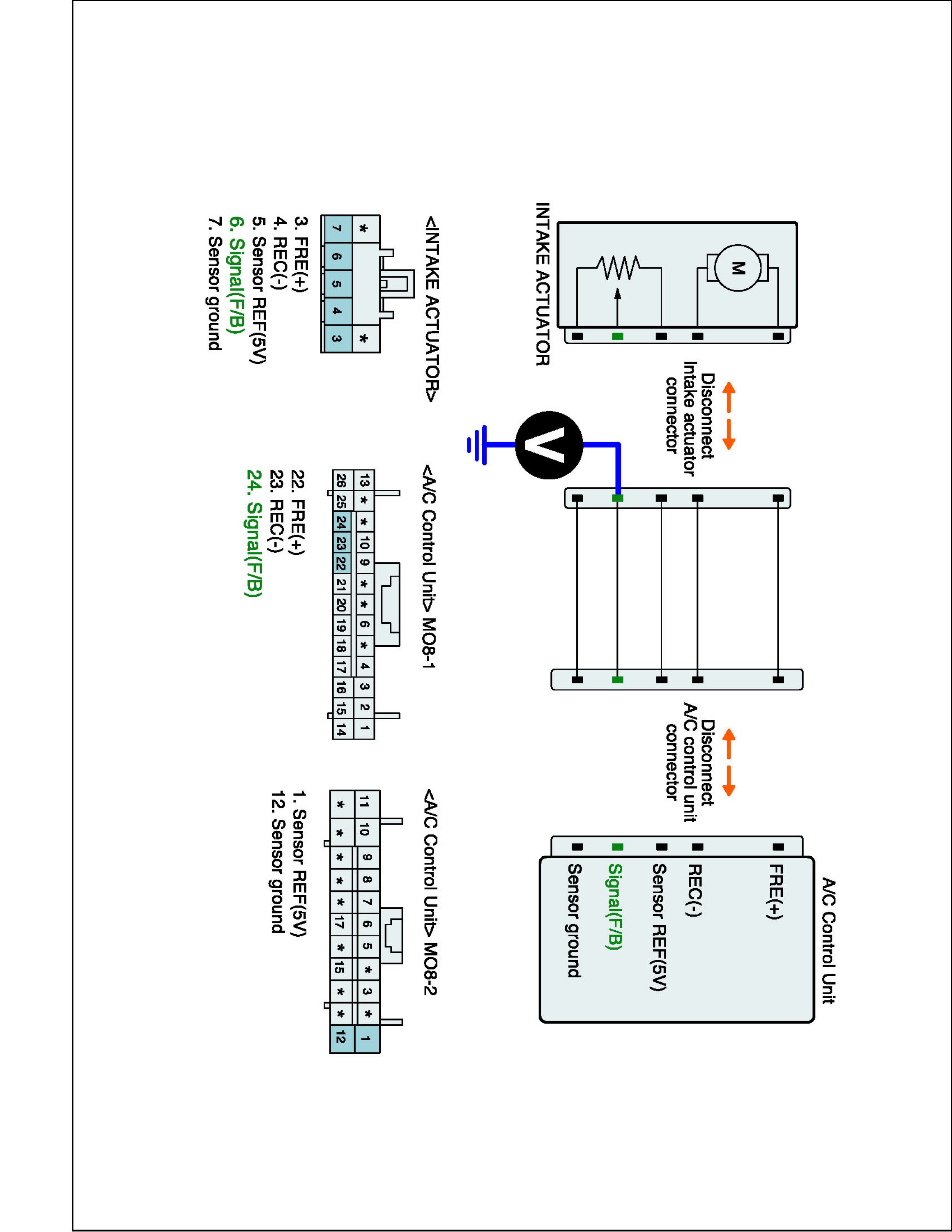 INTAKE ACTUATOR

M

Disconnect Intake actuator connector

V

Disconnect A/C control unit connector

A/C Control Unit

FRE(+)
REC(-)
Sensor REF(5V)
Signal(F/B)
Sensor ground

<INTAKE ACTUATOR>

| * | | | | * |
|---|---|---|---|---|
| 7 | 6 | 5 | 4 | 3 |

3. FRE(+)
4. REC(-)
5. Sensor REF(5V)
6. Signal(F/B)
7. Sensor ground

<A/C Control Unit> MO8-1

| 13 | * | * | 10 | 9 | * | * | 6 | * | 4 | 3 | 2 | 1 |
|---|---|---|---|---|---|---|---|---|---|---|---|---|
| 26 | 25 | 24 | 23 | 22 | 21 | 20 | 19 | 18 | 17 | 16 | 15 | 14 |

22. FRE(+)
23. REC(-)
24. Signal(F/B)

<A/C Control Unit> MO8-2

| 11 | 10 | 9 | 8 | 7 | 6 | 5 | * | 3 | * | 1 |
|---|---|---|---|---|---|---|---|---|---|---|
| * | * | * | * | * | 17 | * | 15 | * | * | 12 |

1. Sensor REF(5V)
12. Sensor ground