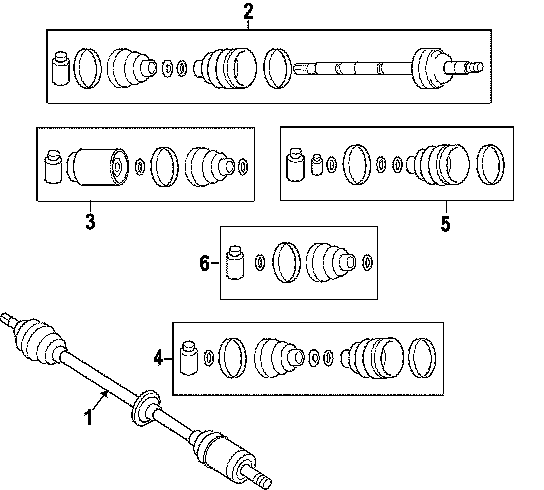 2

3

5

6

4

1