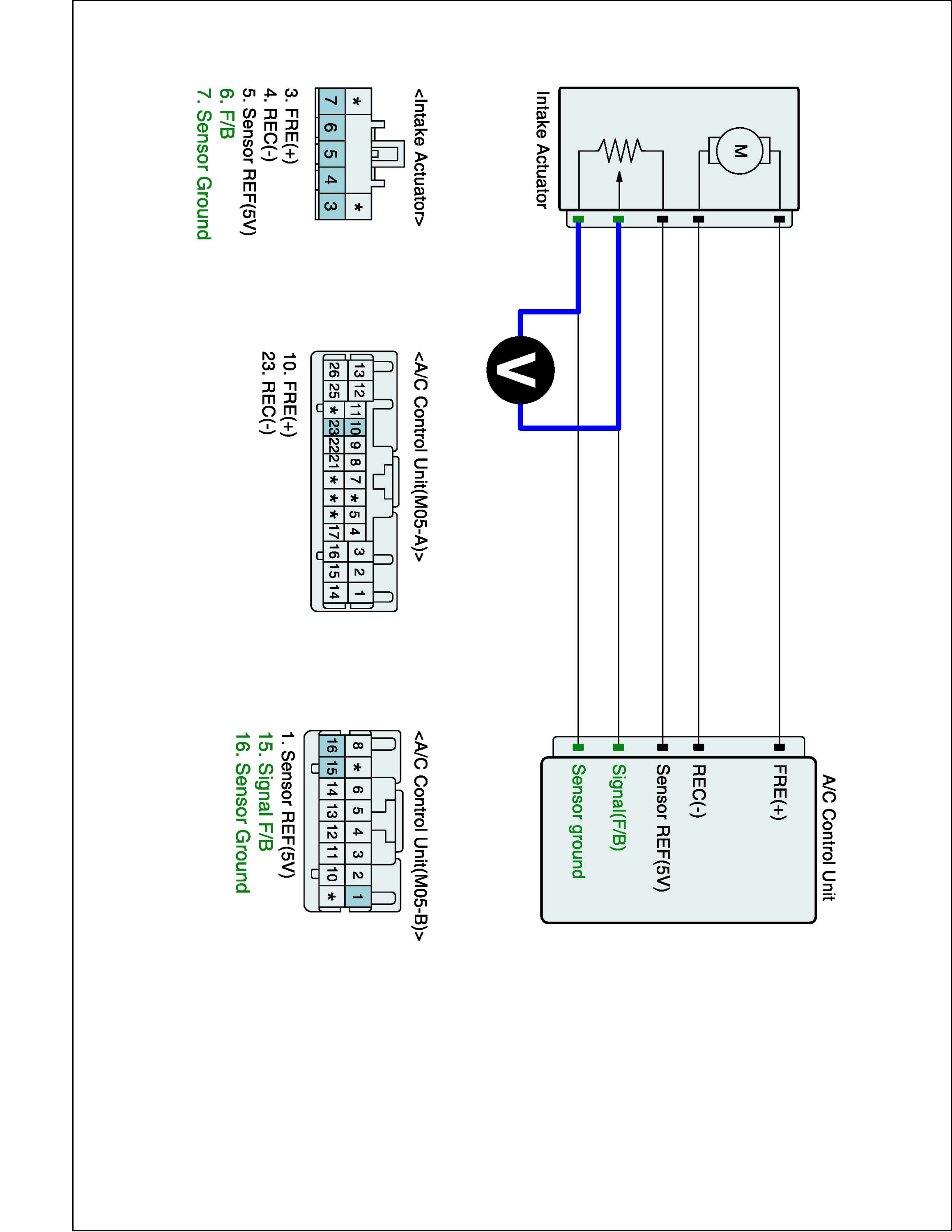 Intake Actuator

M

V

A/C Control Unit

FRE(+)

REC(-)

Sensor REF(5V)

Signal(F/B)

Sensor ground

<Intake Actuator>

| * | | | | * |
|---|---|---|---|---|
| 7 | 6 | 5 | 4 | 3 |

3. FRE(+)
4. REC(-)
5. Sensor REF(5V)
6. F/B
7. Sensor Ground

<A/C Control Unit(M05-A)>

| 13 | 12 | 11 | 10 | 9 | 8 | 7 | * | 5 | 4 | 3 | 2 | 1 |
|---|---|---|---|---|---|---|---|---|---|---|---|---|
| 26 | 25 | * | 23 | 22 | 21 | * | * | * | 17 | 16 | 15 | 14 |

10. FRE(+)
23. REC(-)

<A/C Control Unit(M05-B)>

| 8 | * | 6 | 5 | 4 | 3 | 2 | 1 |
|---|---|---|---|---|---|---|---|
| 16 | 15 | 14 | 13 | 12 | 11 | 10 | * |

1. Sensor REF(5V)
15. Signal F/B
16. Sensor Ground