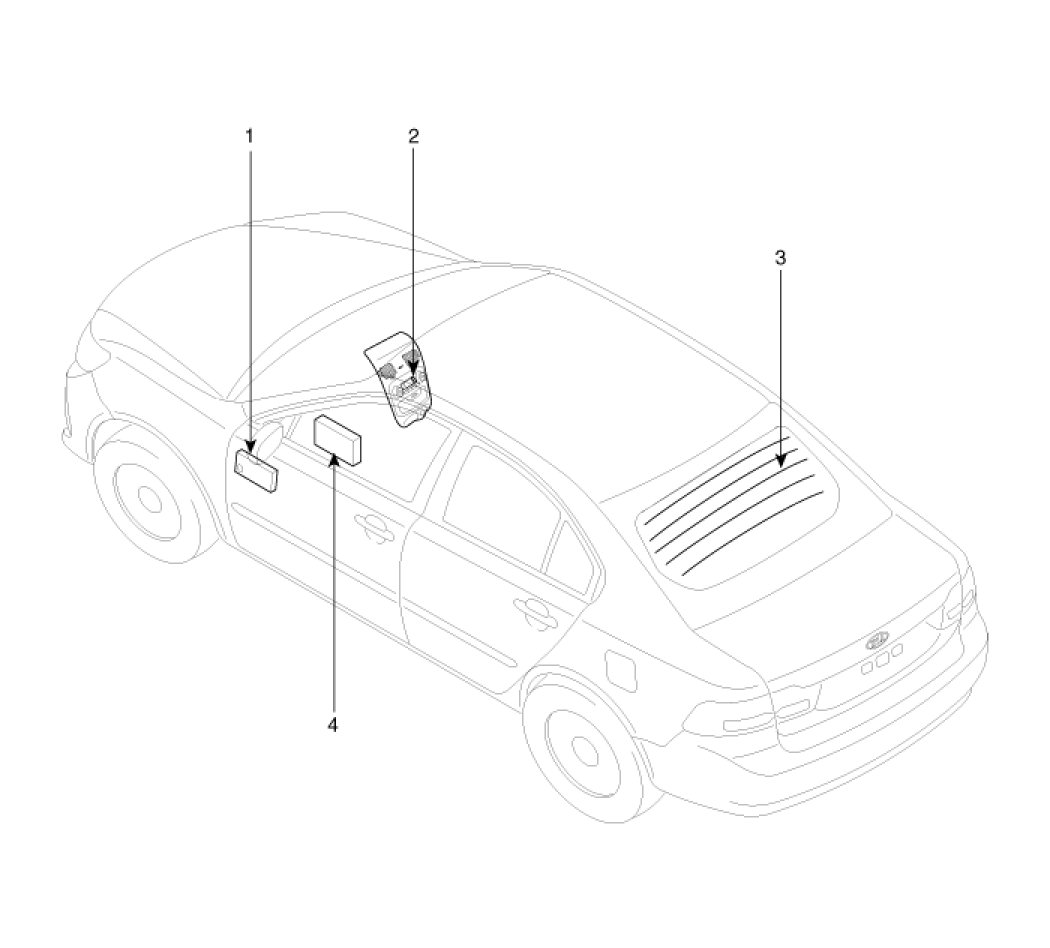 1
2
3
4