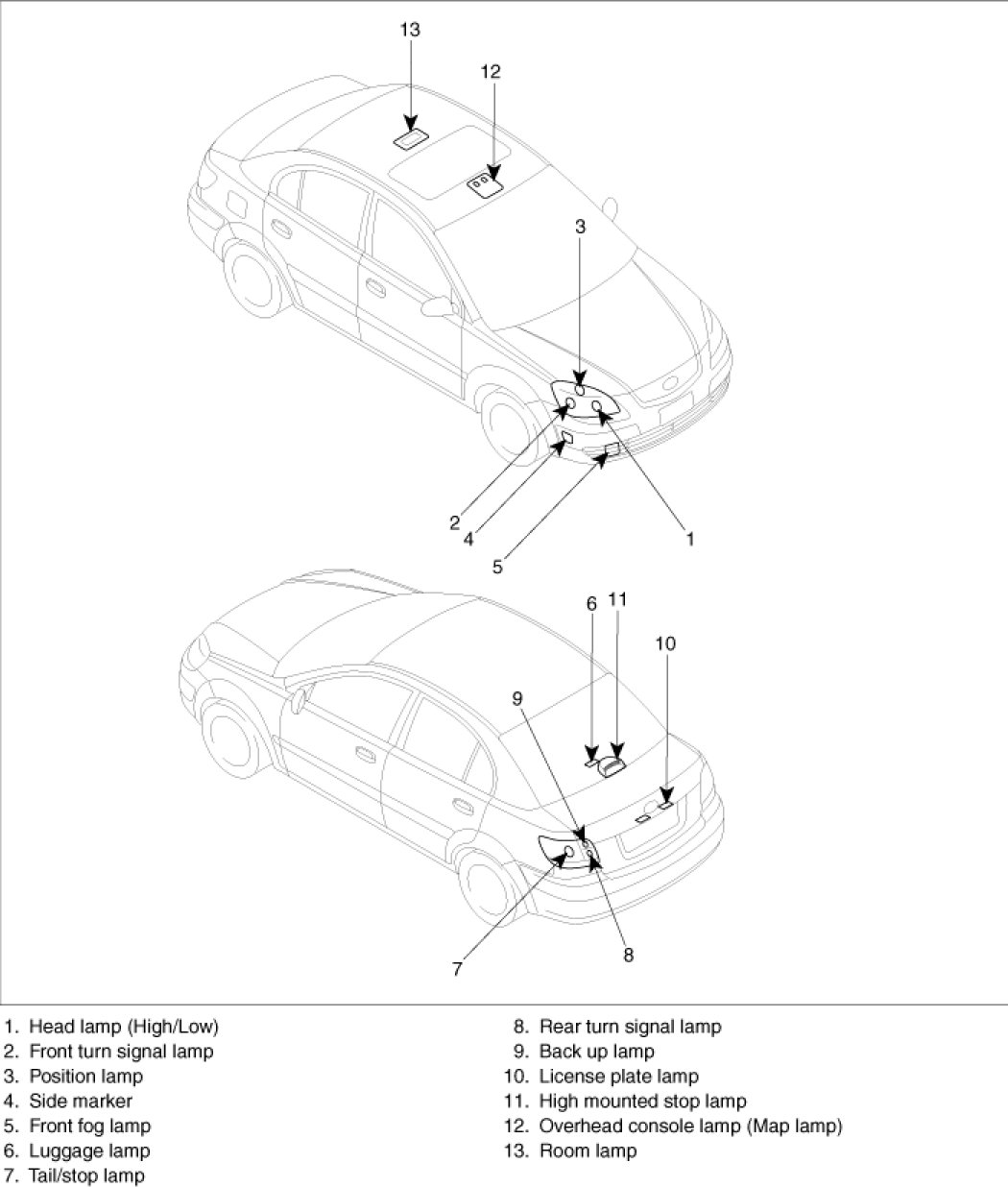 13
12
3
2
4
5
1
6
11
10
9
7
8

1. Head lamp (High/Low)
2. Front turn signal lamp
3. Position lamp
4. Side marker
5. Front fog lamp
6. Luggage lamp
7. Tail/stop lamp

8. Rear turn signal lamp
9. Back up lamp
10. License plate lamp
11. High mounted stop lamp
12. Overhead console lamp (Map lamp)
13. Room lamp