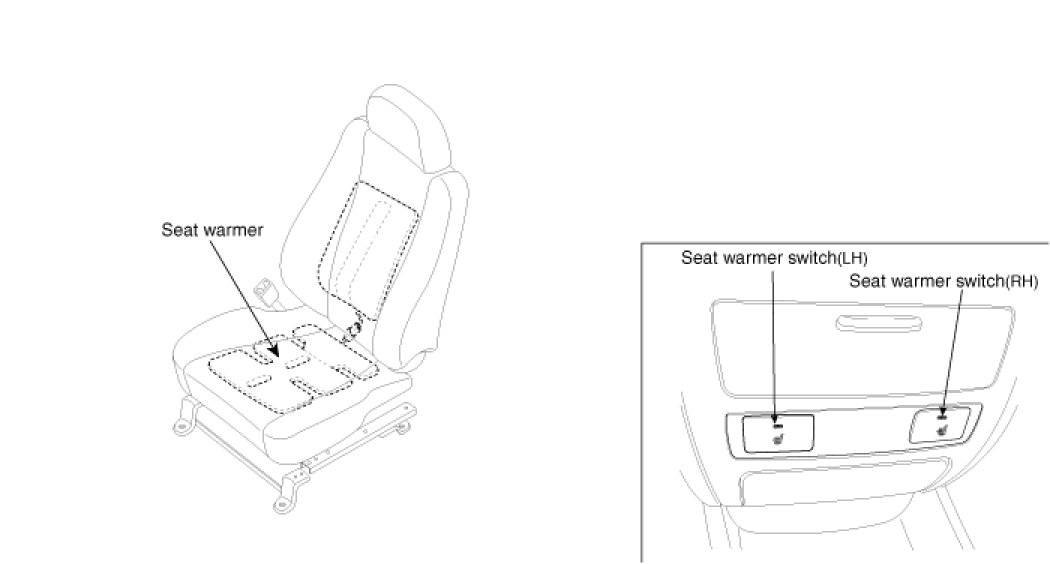 Seat warmer

Seat warmer switch(LH)

Seat warmer switch(RH)