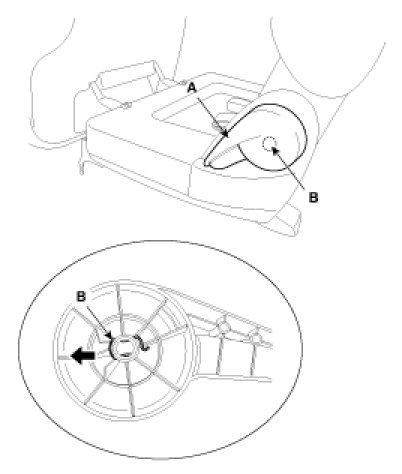 A
B
B