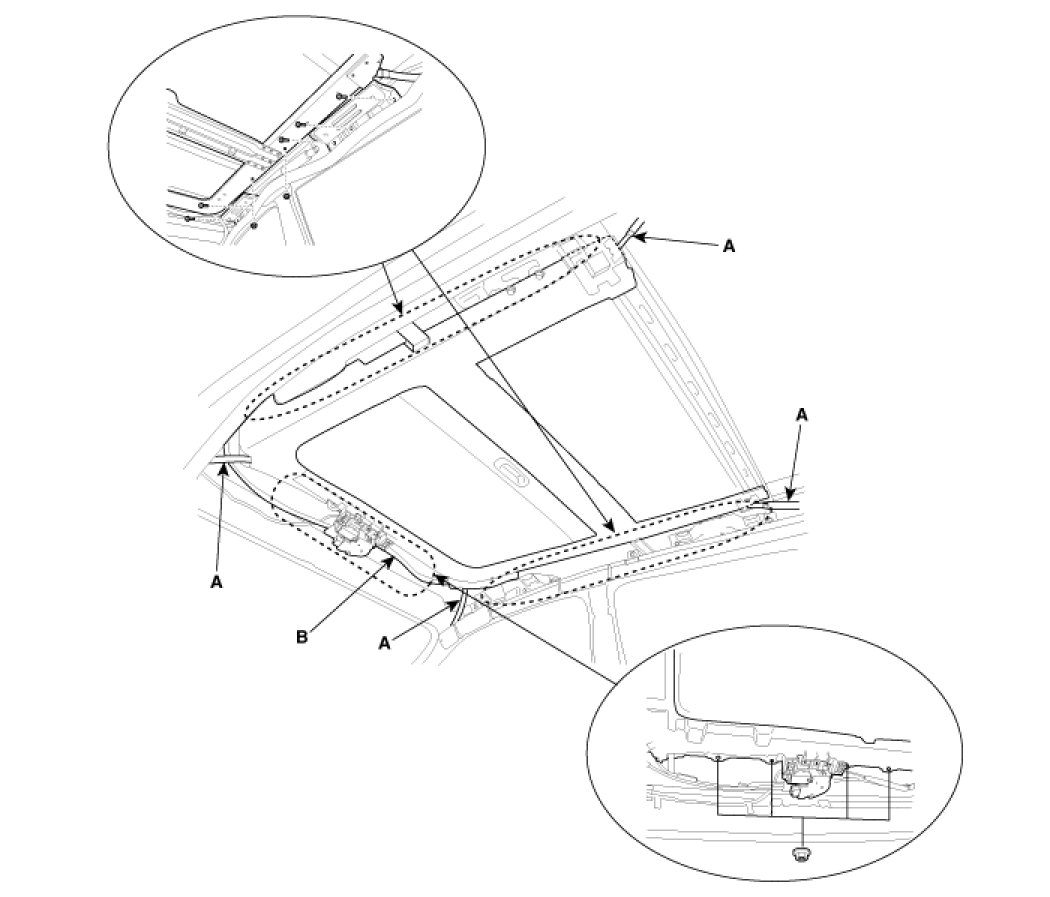 A
A
A
B
A