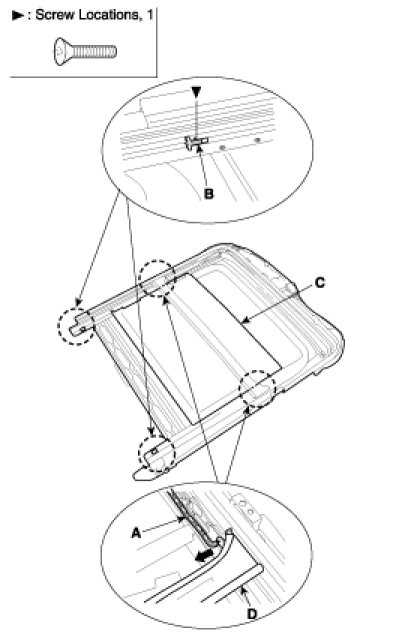 ▶ : Screw Locations, 1

B

C

A

D