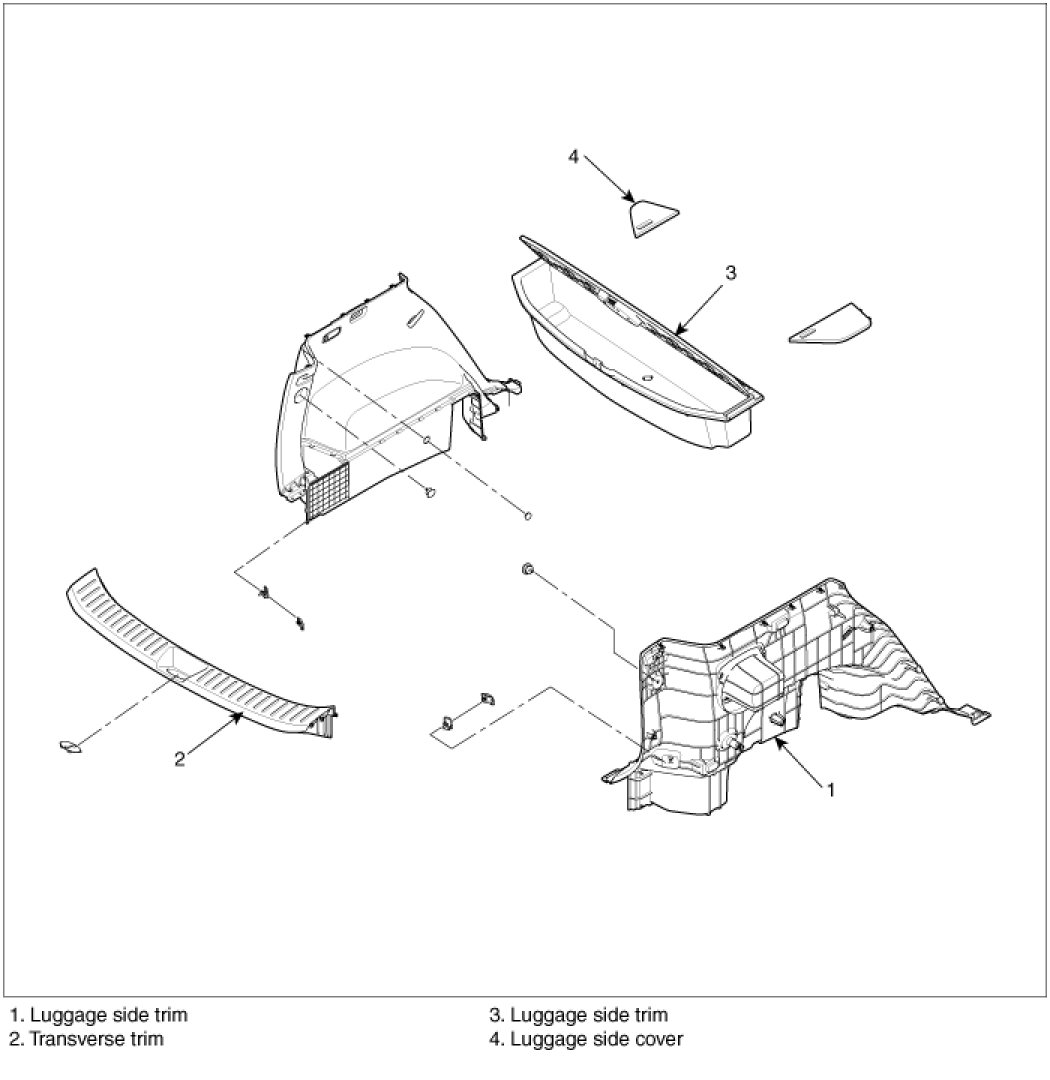 4

3

2

1

1. Luggage side trim
2. Transverse trim

3. Luggage side trim
4. Luggage side cover