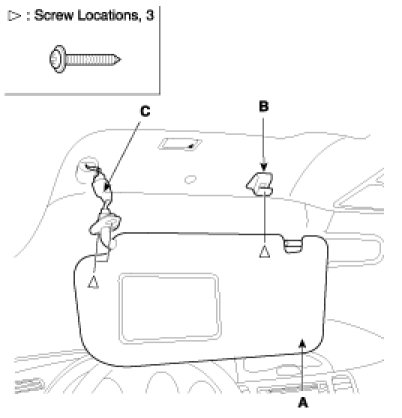 ▷ : Screw Locations, 3

C

B

A