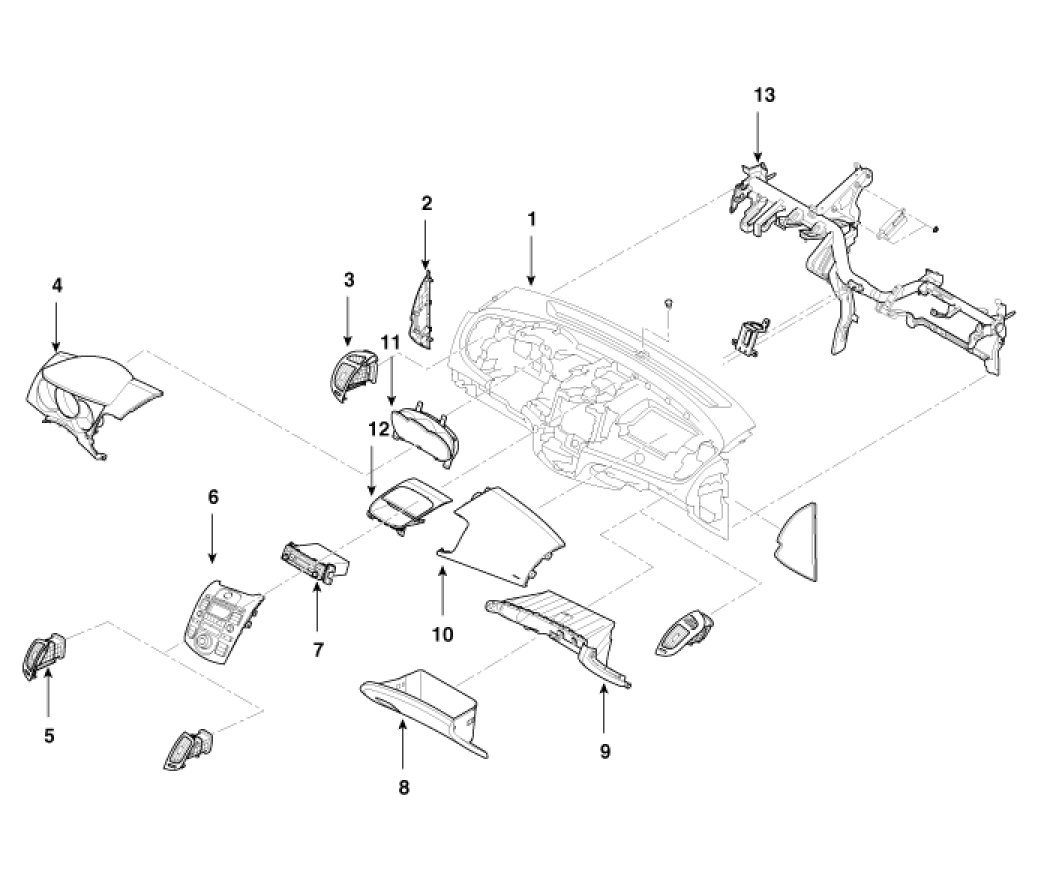 13
2
1
4
3
11
12
6
7
10
5
9
8