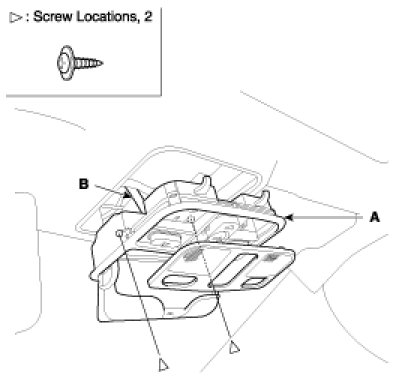 ▷ : Screw Locations, 2

B

A