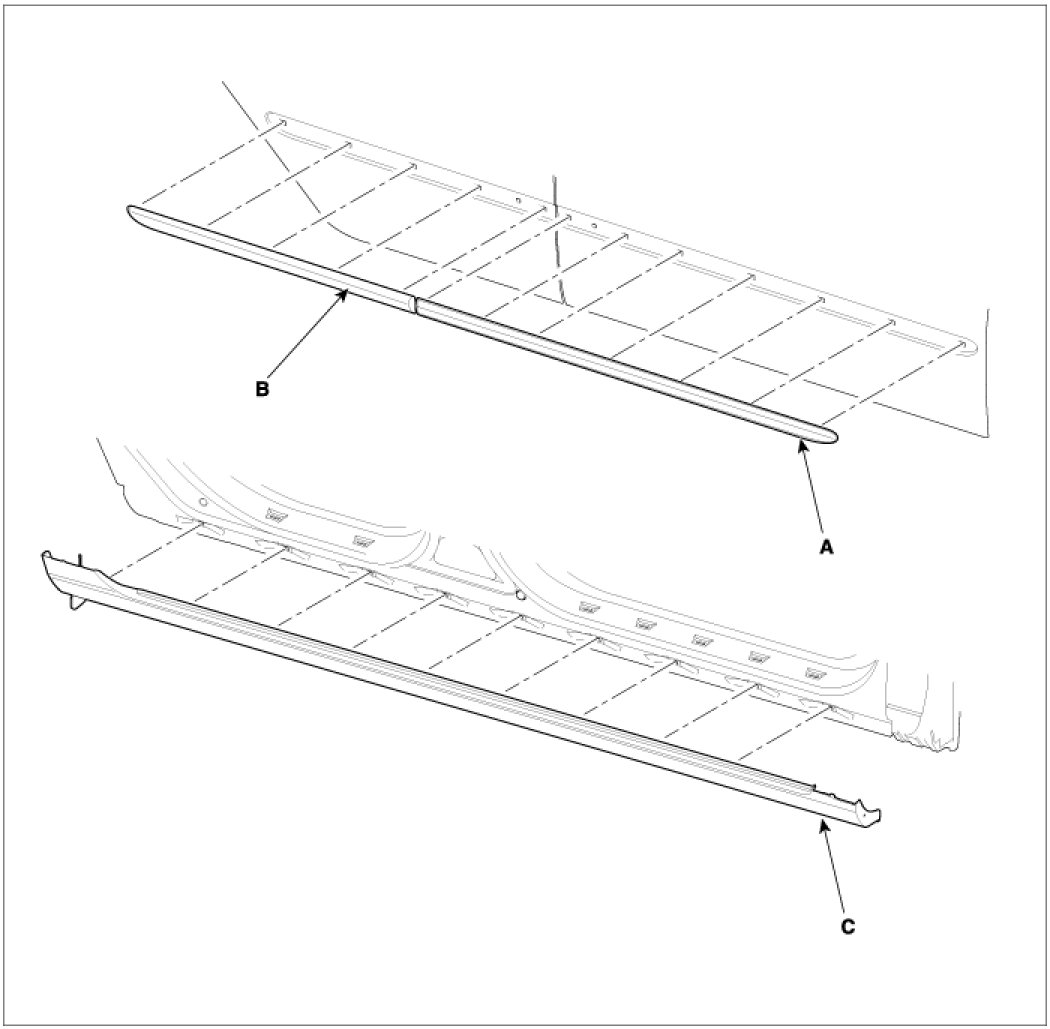 B

A

C