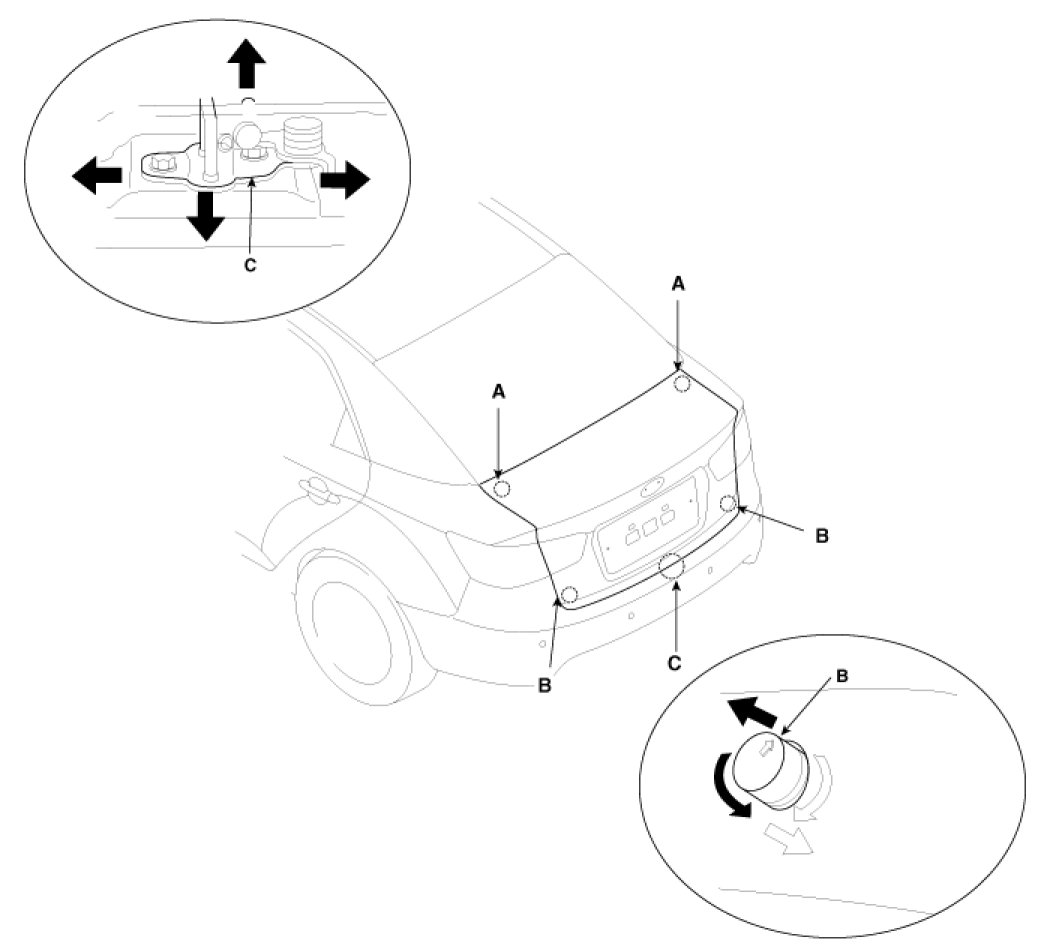 C

A

A

B

B

C

B