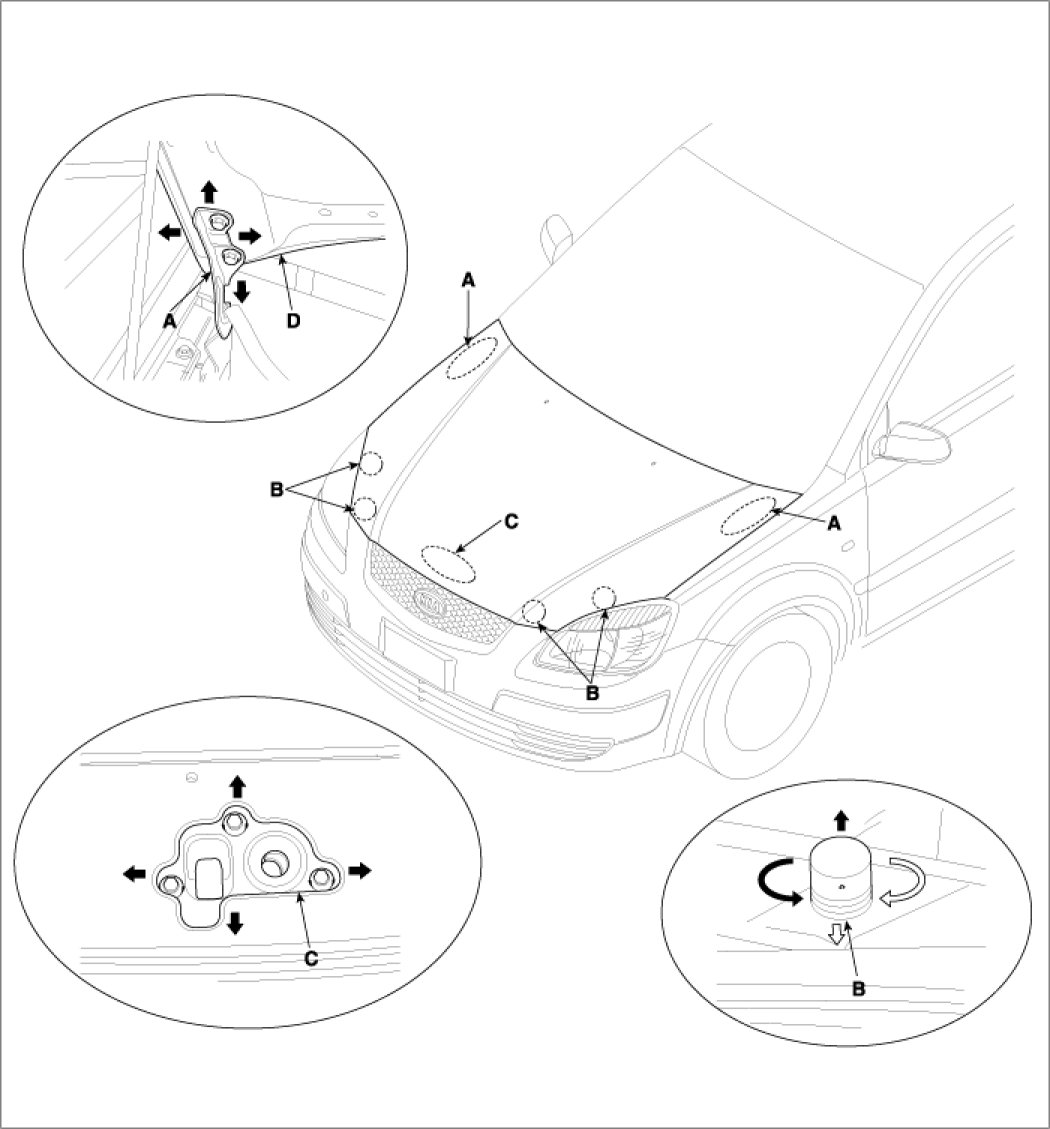 A
D
A
B
C
A
B
C
B