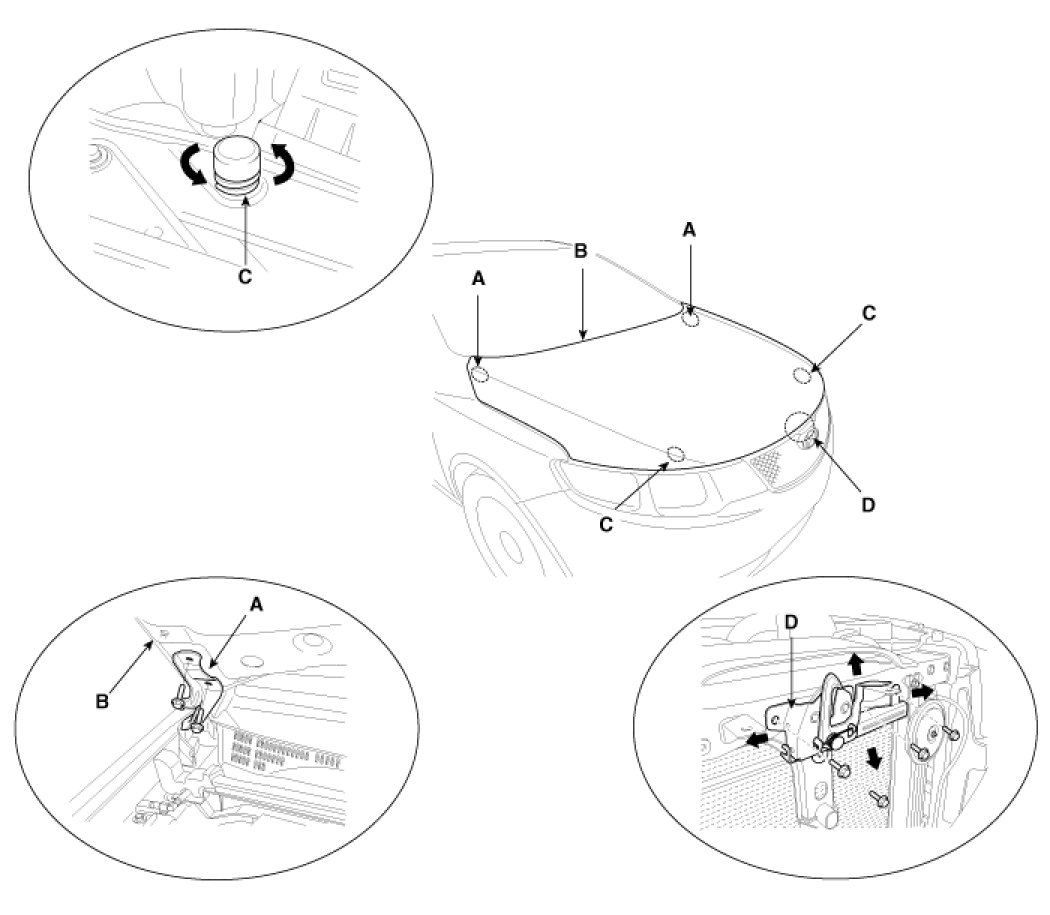 C

B
A
A
C
C
D

A
B

D