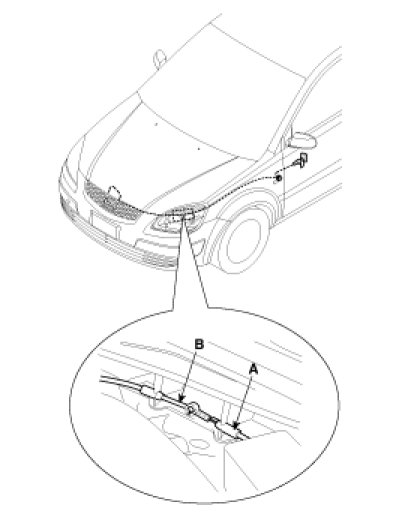 B
A