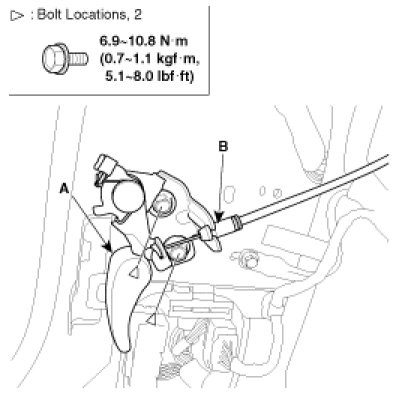 ▷ : Bolt Locations, 2

6.9~10.8 N·m
(0.7~1.1 kgf·m,
5.1~8.0 lbf·ft)

B

A