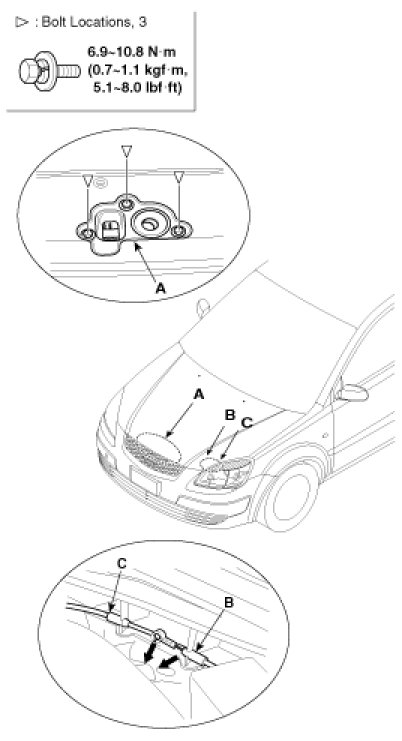 ▷ : Bolt Locations, 3

6.9~10.8 N·m (0.7~1.1 kgf·m, 5.1~8.0 lbf·ft)

A

A

B

C

C

B