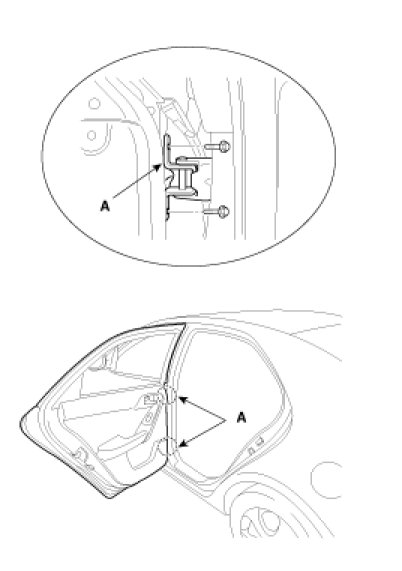 A

A