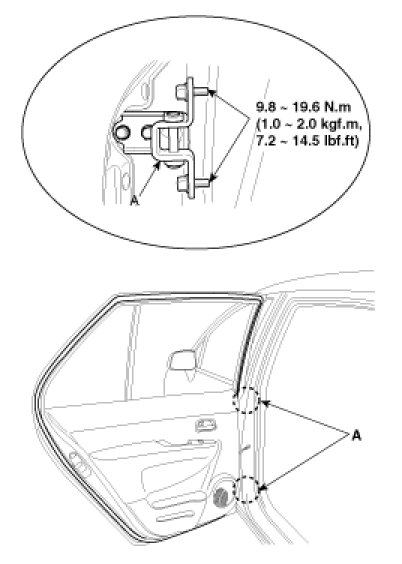 9.8 ~ 19.6 N.m
(1.0 ~ 2.0 kgf.m,
7.2 ~ 14.5 lbf.ft)

A

A