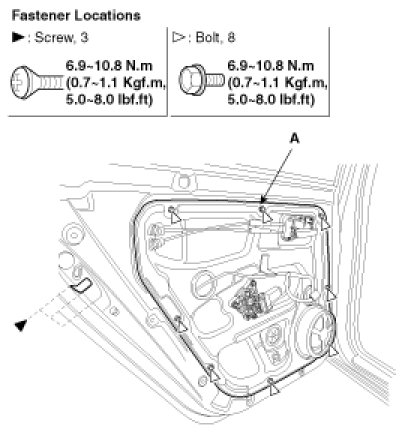 Fastener Locations

►: Screw, 3

6.9~10.8 N.m (0.7~1.1 Kgf.m, 5.0~8.0 lbf.ft)

▷: Bolt, 8

6.9~10.8 N.m (0.7~1.1 Kgf.m, 5.0~8.0 lbf.ft)

A