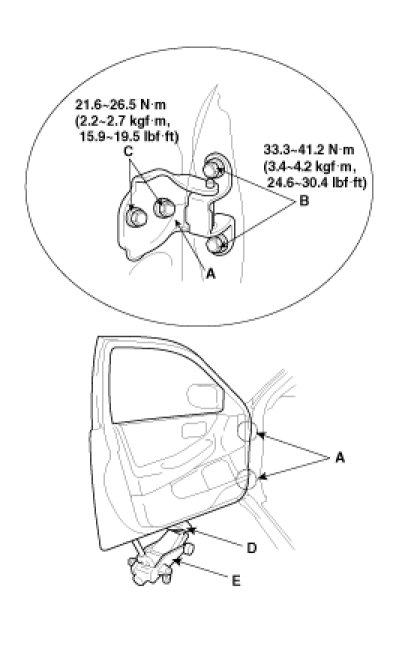 21.6~26.5 N·m
(2.2~2.7 kgf·m,
15.9~19.5 lbf·ft)

C

33.3~41.2 N·m
(3.4~4.2 kgf·m,
24.6~30.4 lbf·ft)

B

A

A

D

E